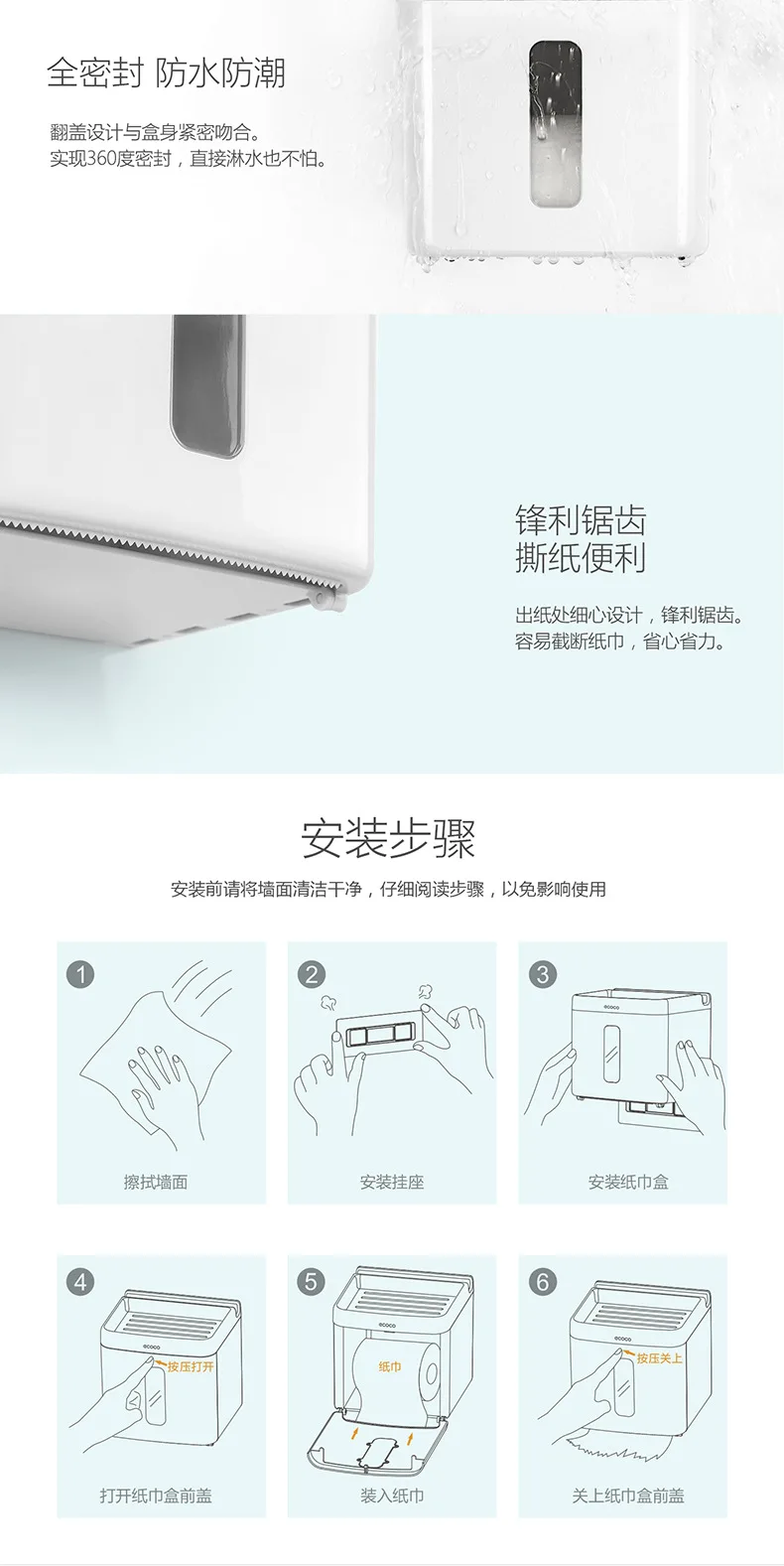 全密封 防水防潮

翻盖设计与盒身紧密吻合。
实现360度密封，直接淋水也不怕。

锋利锯齿
撕纸便利

出纸处细心设计，锋利锯齿。
容易截断纸巾，省心省力。

安装步骤

安装前请将墙面清洁干净，仔细阅读步骤，以免影响使用

1
擦拭墙面

2
安装挂座

3
ecoco
安装纸巾盒

4
ecoco
按压打开
打开纸巾盒前盖

5
ecoco
纸巾
装入纸巾

6
ecoco
按压关上
关上纸巾盒前盖