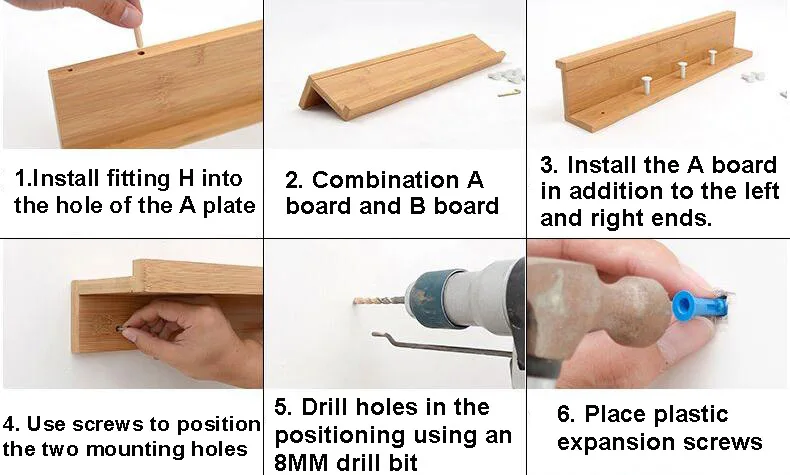 1.Install fitting H into the hole of the A plate

2. Combination A board and B board

3. Install the A board in addition to the left and right ends.

4. Use screws to position the two mounting holes

5. Drill holes in the positioning using an 8MM drill bit

6. Place plastic expansion screws