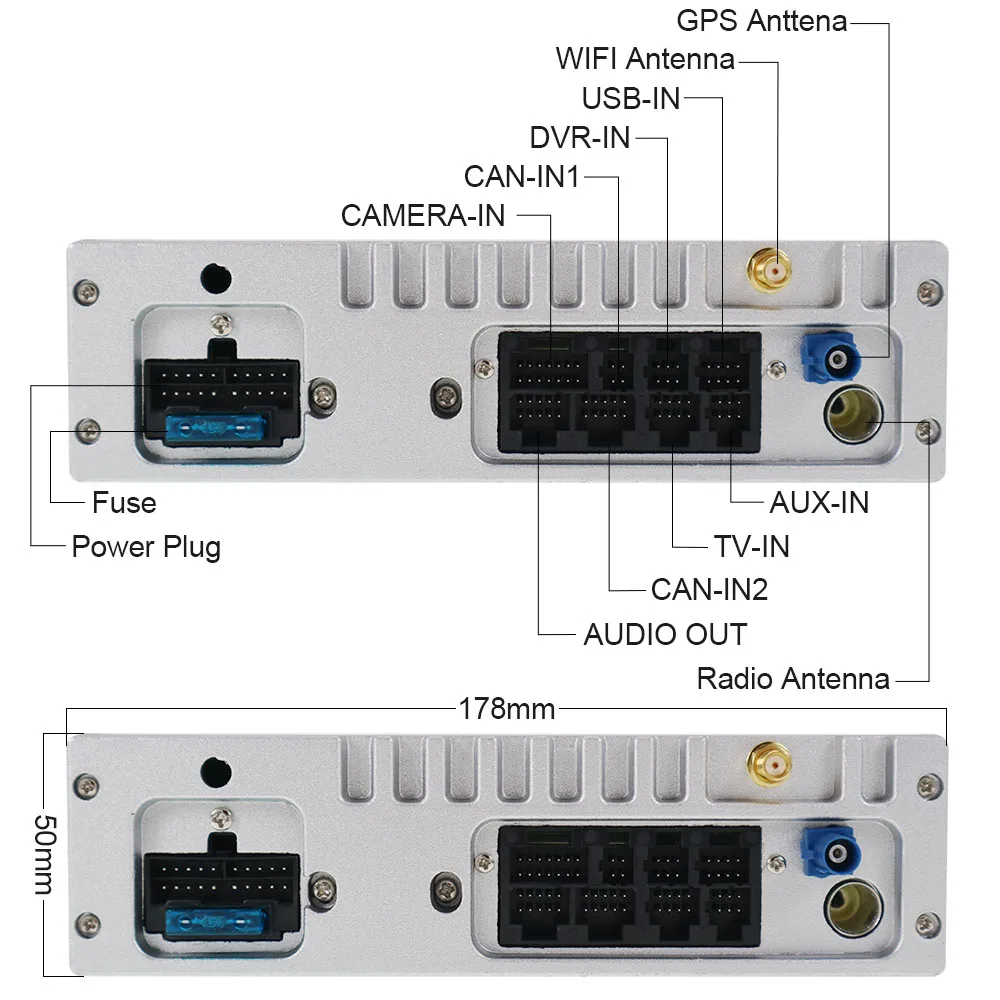 GPS Anttena
WIFI Antenna
USB-IN
DVR-IN
CAN-IN1
CAMERA-IN
Fuse
Power Plug
AUX-IN
TV-IN
CAN-IN2
AUDIO OUT
Radio Antenna
178mm
50mm