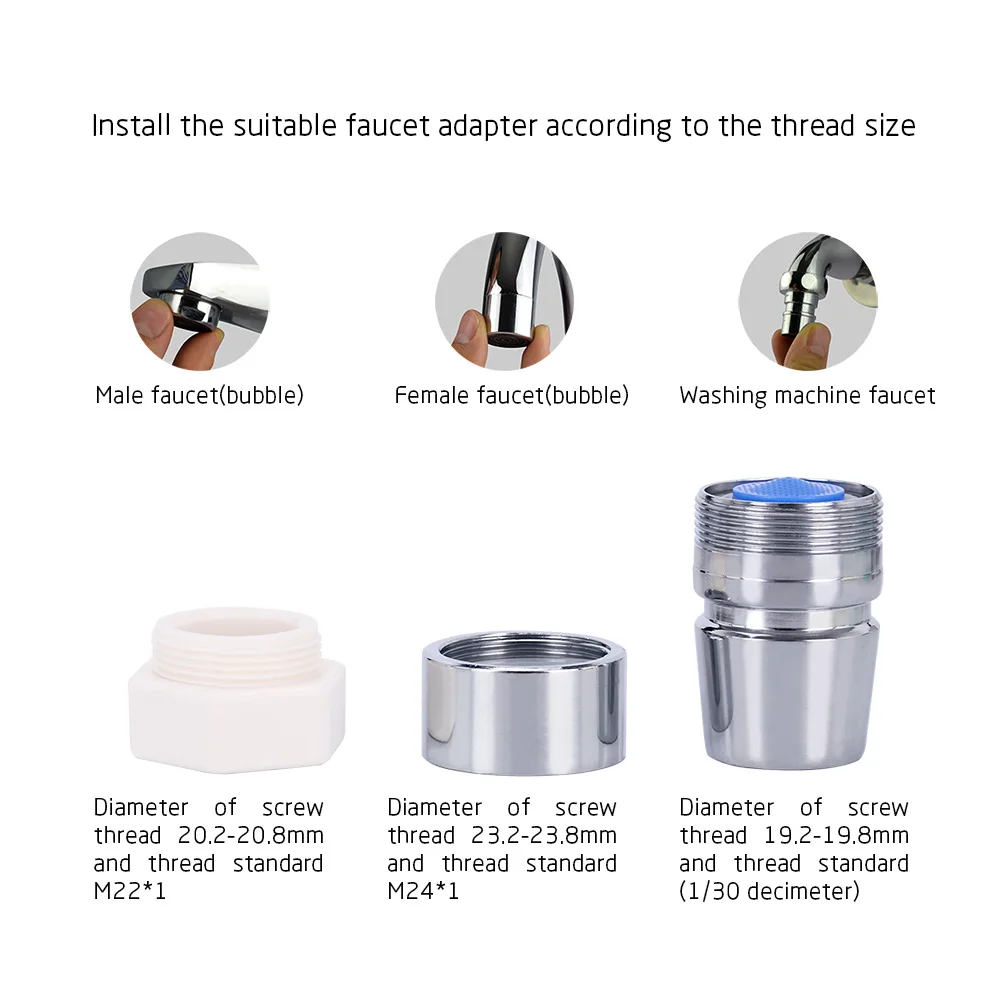 Install the suitable faucet adapter according to the thread size

Male faucet(bubble)

Female faucet(bubble)

Washing machine faucet

Diameter of screw thread 20.2-20.8mm and thread standard M22*1

Diameter of screw thread 23.2-23.8mm and thread standard M24*1

Diameter of screw thread 19.2-19.8mm and thread standard (1/30 decimeter)