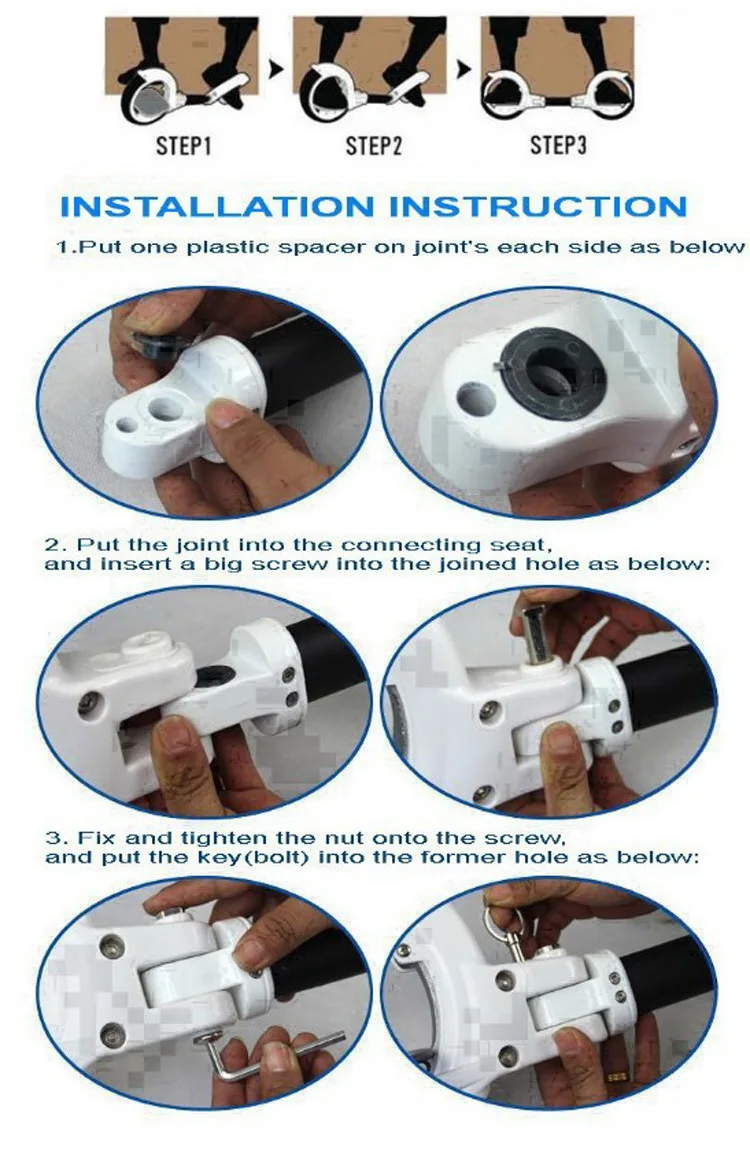 STEP1

STEP2

STEP3

INSTALLATION INSTRUCTION

1.Put one plastic spacer on joint's each side as below

2. Put the joint into the connecting seat, and insert a big screw into the joined hole as below:

3. Fix and tighten the nut onto the screw, and put the key(bolt) into the former hole as below: