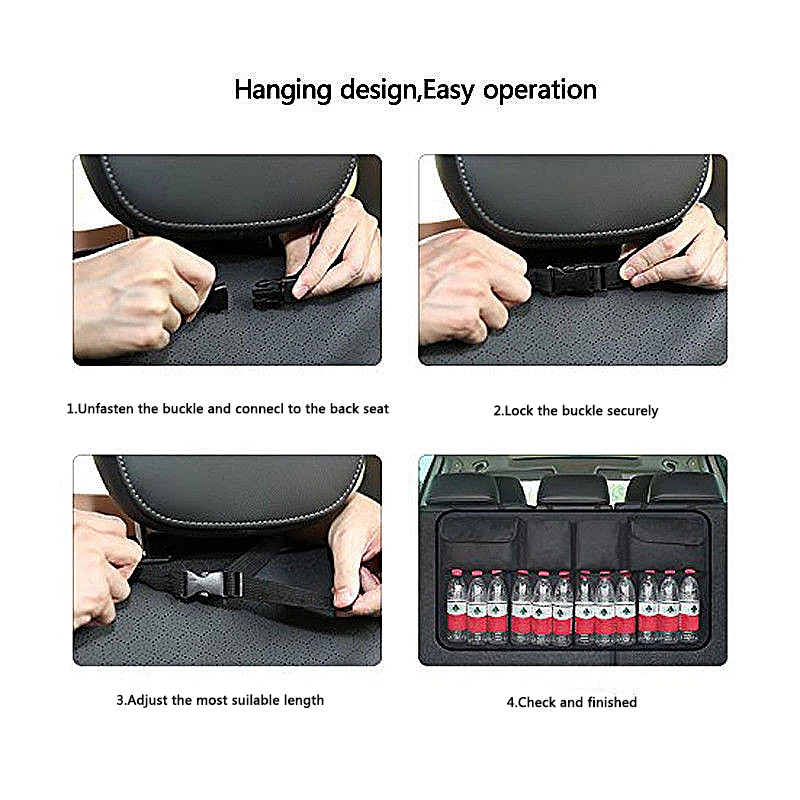 Hanging design,Easy operation

1.Unfasten the buckle and connecl to the back seat

2.Lock the buckle securely

3.Adjust the most suilable length

4.Check and finished