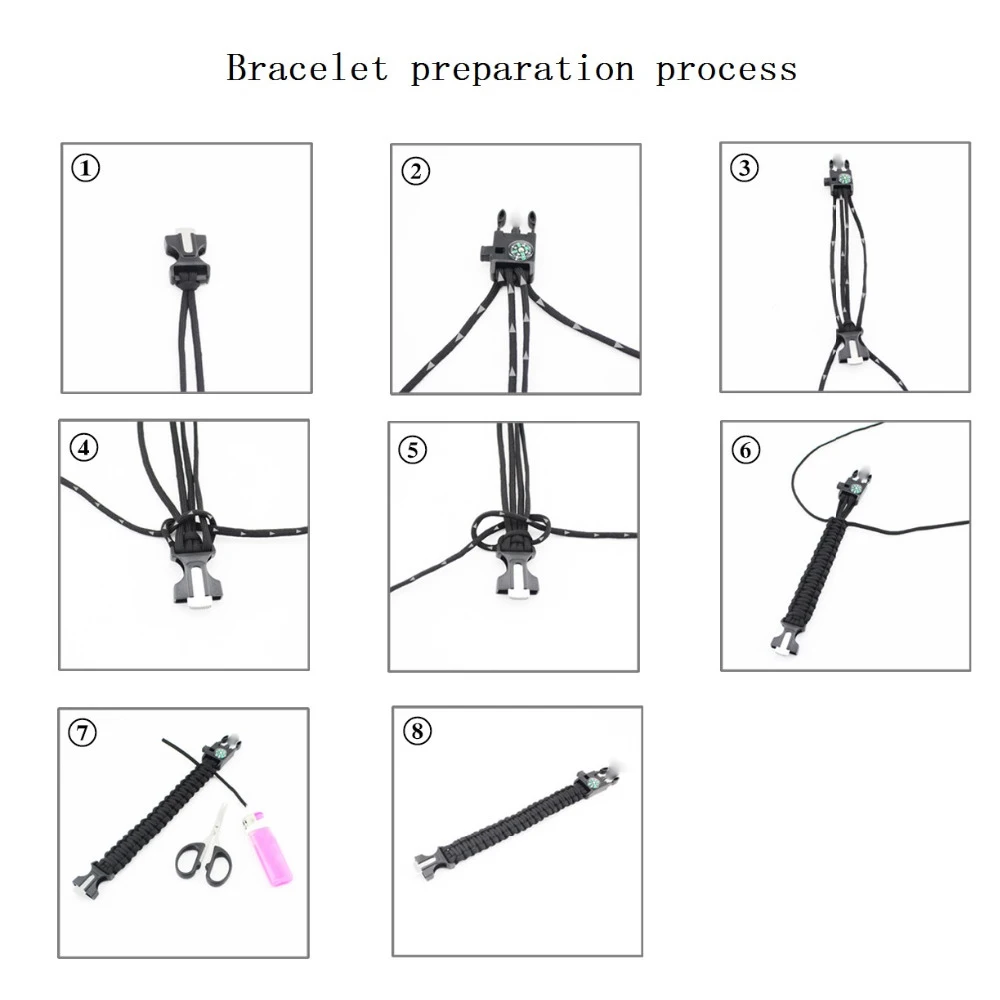 Bracelet preparation process

①

②

③

④

⑤

⑥

⑦

⑧