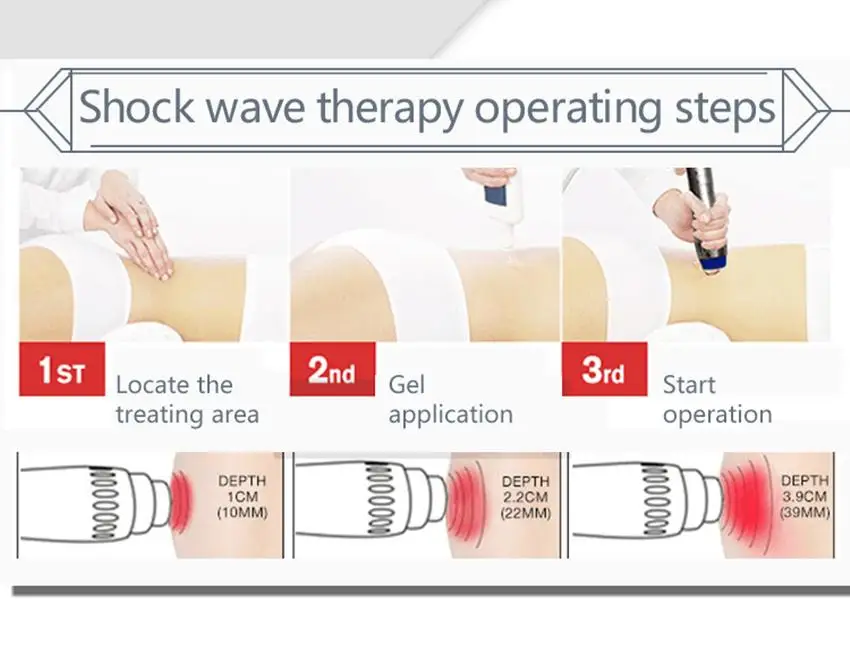 Shock wave therapy operating steps

1ST Locate the treating area

2nd Gel application

3rd Start operation

DEPTH 1CM (10MM)

DEPTH 2.2CM (22MM)

DEPTH 3.9CM (39MM)