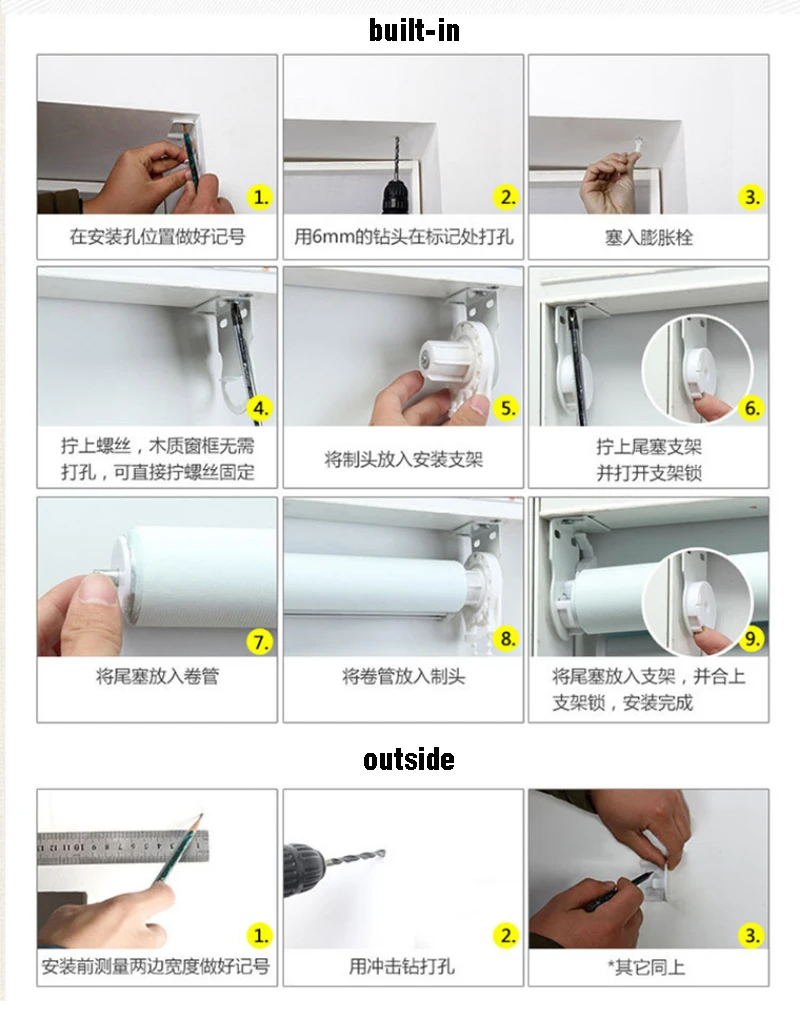 built-in

1.
在安装孔位置做好记号

2.
用6mm的钻头在标记处打孔

3.
塞入膨胀栓

4.
拧上螺丝，木质窗框无需打孔，可直接拧螺丝固定

5.
将制头放入安装支架

6.
拧上尾塞支架并打开支架锁

7.
将尾塞放入卷管

8.
将卷管放入制头

9.
将尾塞放入支架，并合上支架锁，安装完成

outside

1.
安装前测量两边宽度做好记号

2.
用冲击钻打孔

3.
*其它同上