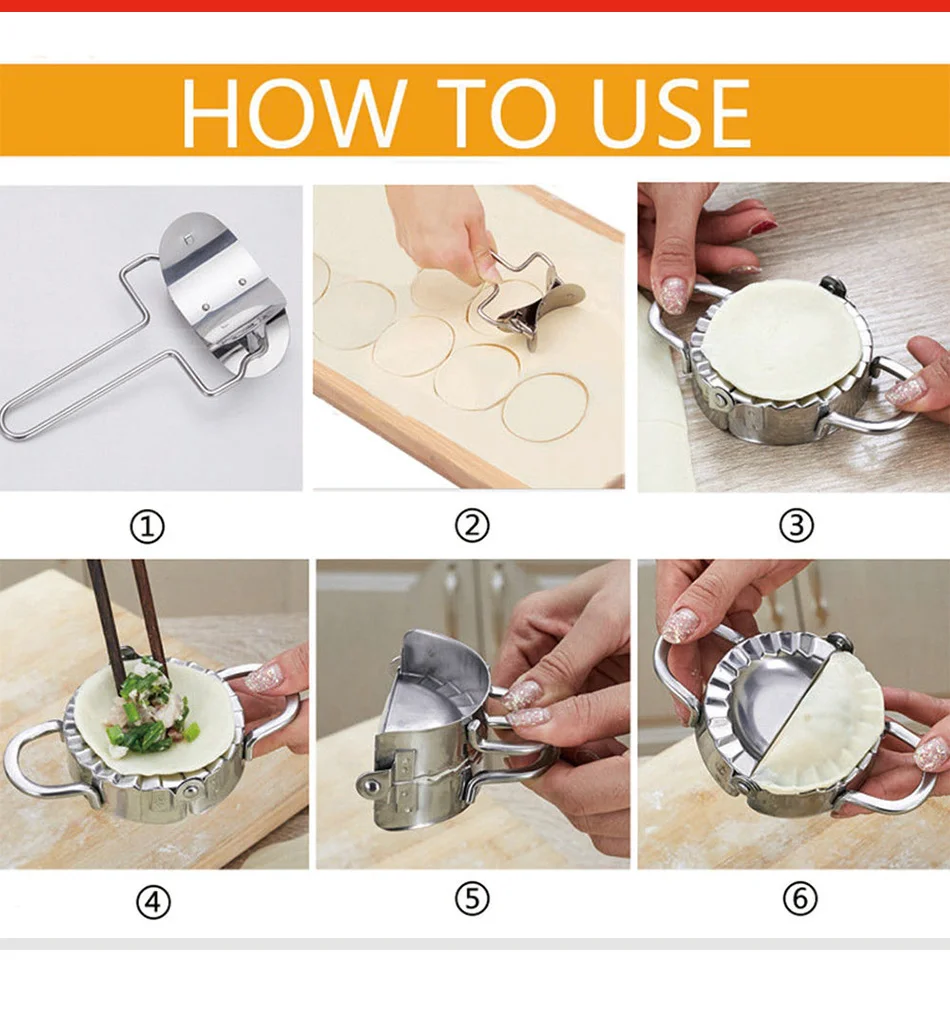 HOW TO USE

①

②

③

④

⑤

⑥