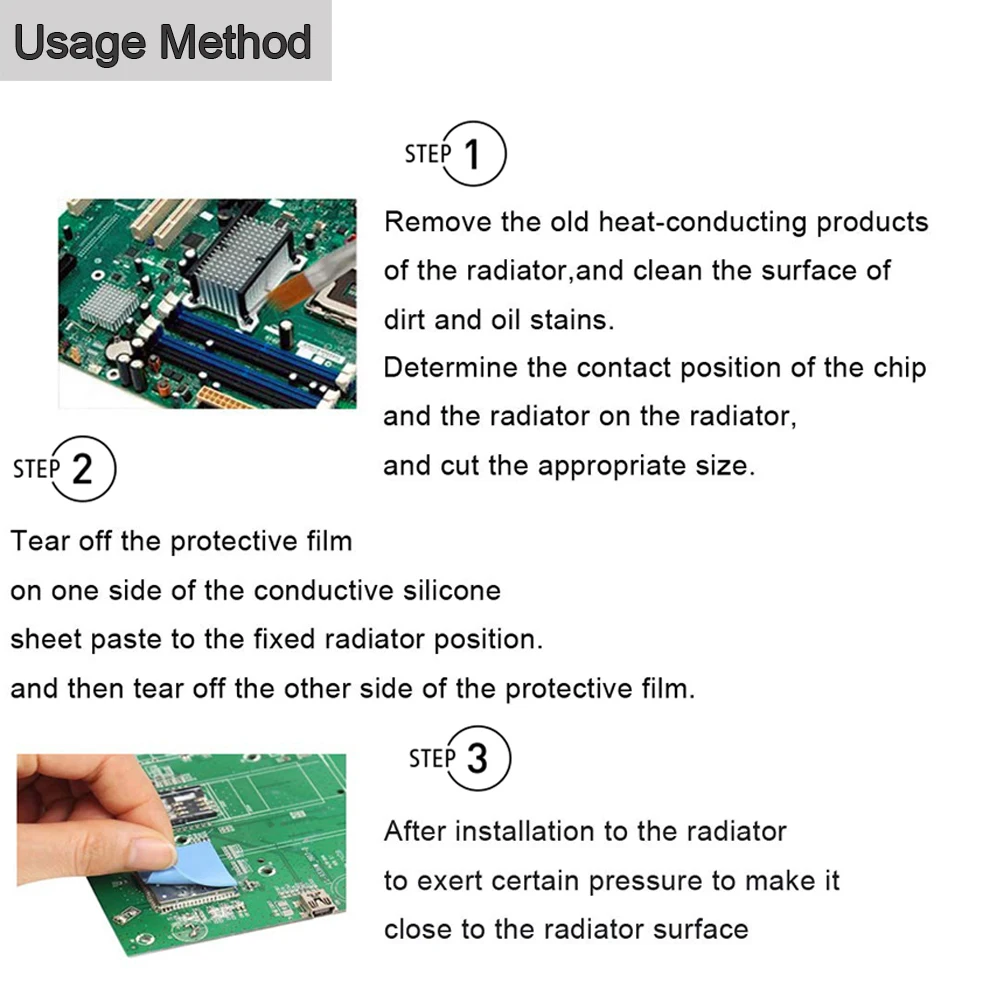 Usage Method

STEP 1

Remove the old heat-conducting products of the radiator,and clean the surface of dirt and oil stains.
Determine the contact position of the chip and the radiator on the radiator,
and cut the appropriate size.

STEP 2

Tear off the protective film
on one side of the conductive silicone
sheet paste to the fixed radiator position.
and then tear off the other side of the protective film.

STEP 3

After installation to the radiator
to exert certain pressure to make it
close to the radiator surface