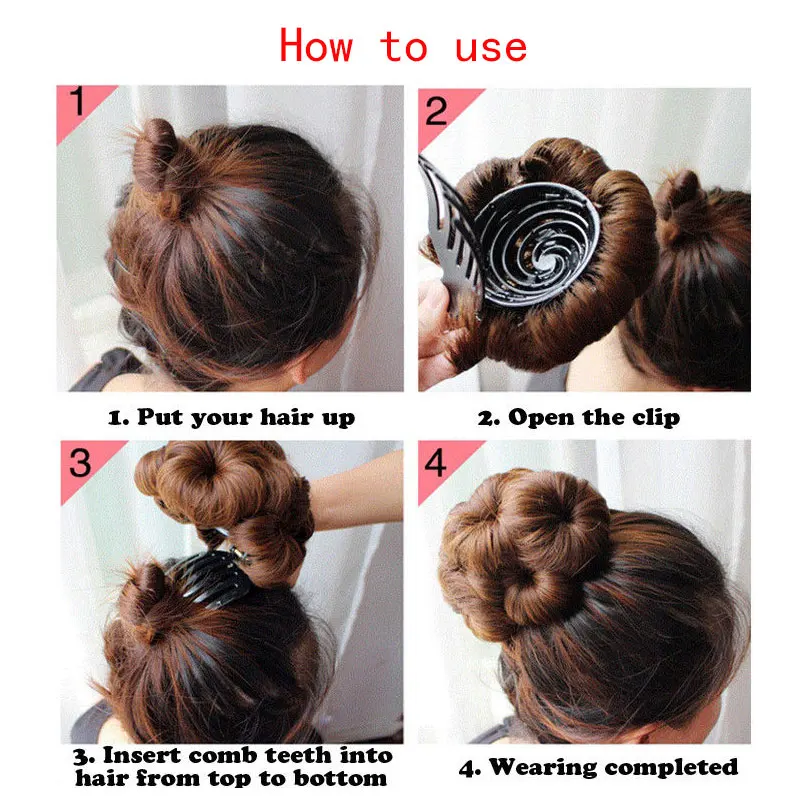 How to use

1

1. Put your hair up

2

2. Open the clip

3

3. Insert comb teeth into hair from top to bottom

4

4. Wearing completed