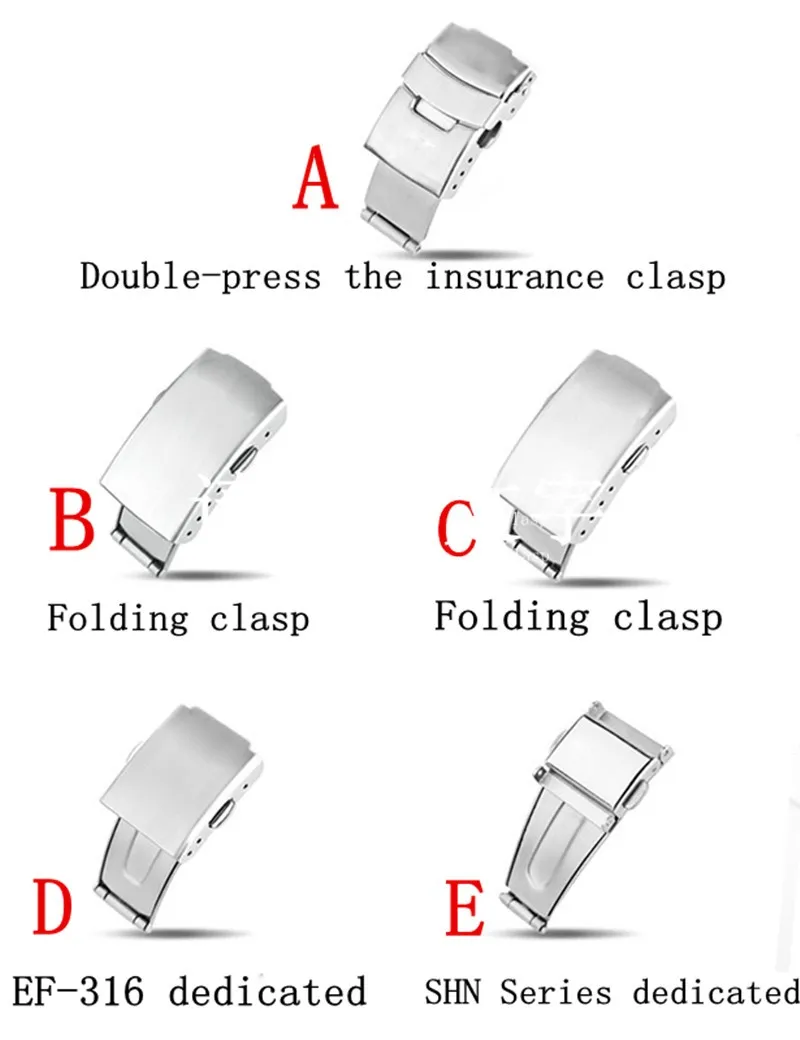 A
Double-press the insurance clasp

B
Folding clasp

C
Folding clasp

D
EF-316 dedicated

E
SHN Series dedicated