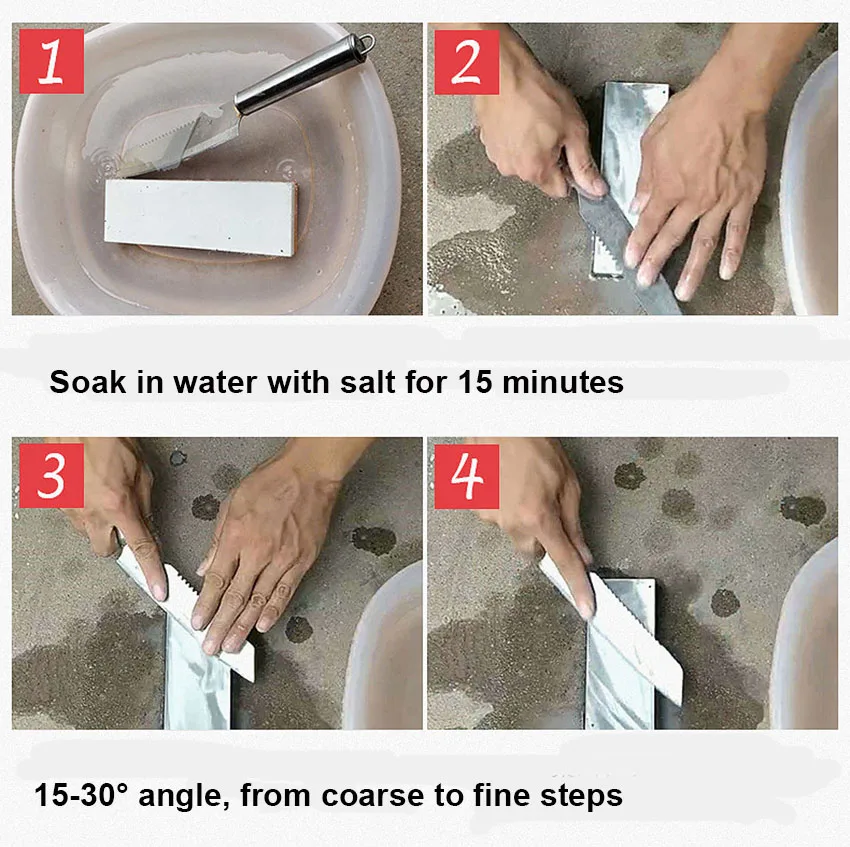 1

2

Soak in water with salt for 15 minutes

3

4

15-30° angle, from coarse to fine steps