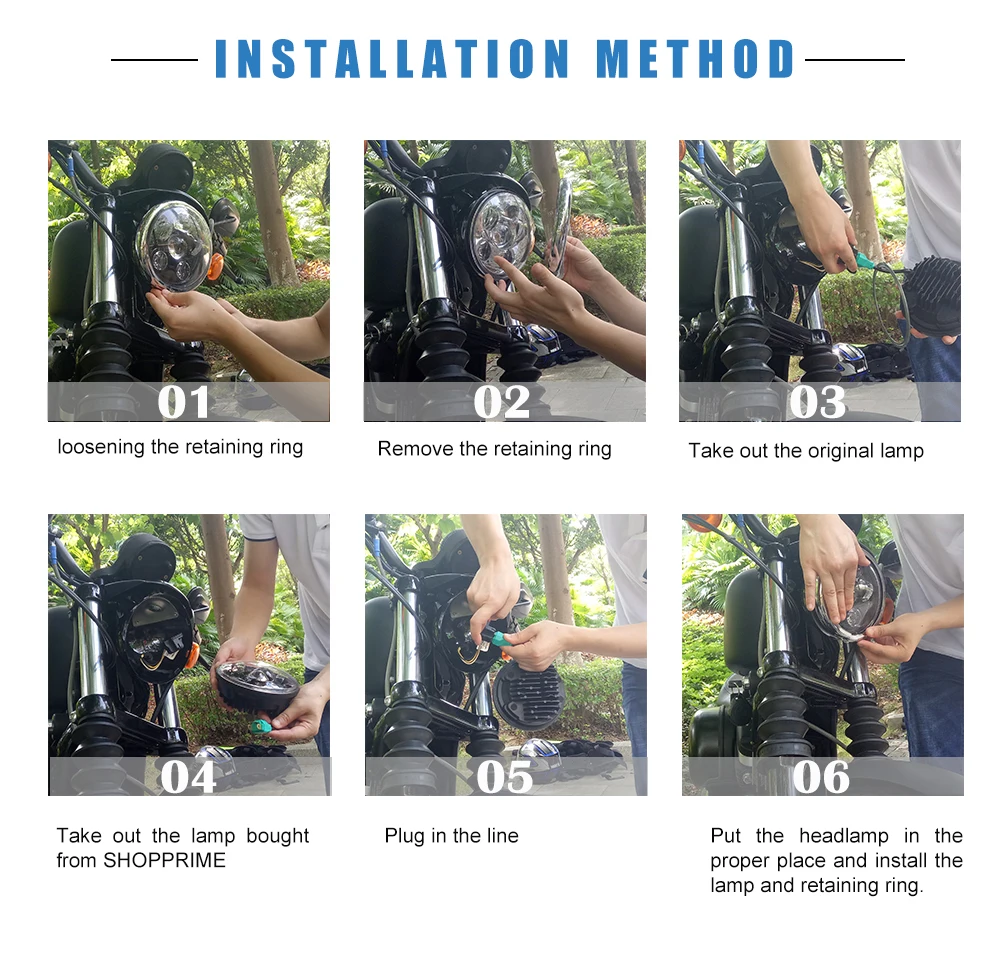 INSTALLATION METHOD

01

loosening the retaining ring

02

Remove the retaining ring

03

Take out the original lamp

04

Take out the lamp bought from SHOPPRIME

05

Plug in the line

06

Put the headlamp in the proper place and install the lamp and retaining ring.