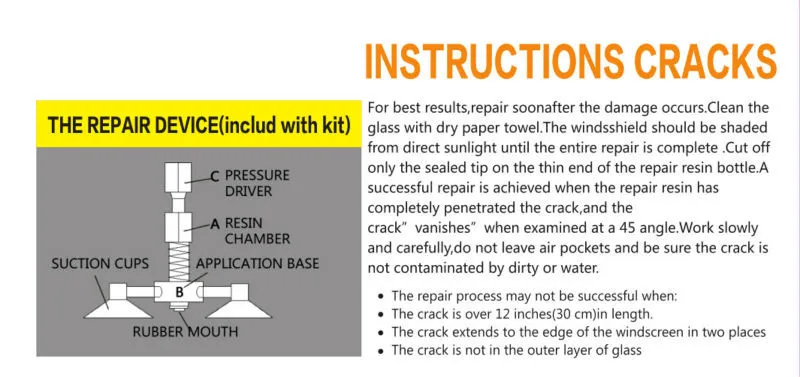 INSTRUCTIONS CRACKS

THE REPAIR DEVICE(includ with kit)

C PRESSURE DRIVER

A RESIN CHAMBER

SUCTION CUPS

APPLICATION BASE

B

RUBBER MOUTH

For best results,repair soonafter the damage occurs.Clean the glass with dry paper towel.The windsshield should be shaded from direct sunlight until the entire repair is complete .Cut off only the sealed tip on the thin end of the repair resin bottle.A successful repair is achieved when the repair resin has completely penetrated the crack,and the crack" vanishes" when examined at a 45 angle.Work slowly and carefully,do not leave air pockets and be sure the crack is not contaminated by dirty or water.

• The repair process may not be successful when:
• The crack is over 12 inches(30 cm)in length.
• The crack extends to the edge of the windscreen in two places
• The crack is not in the outer layer of glass