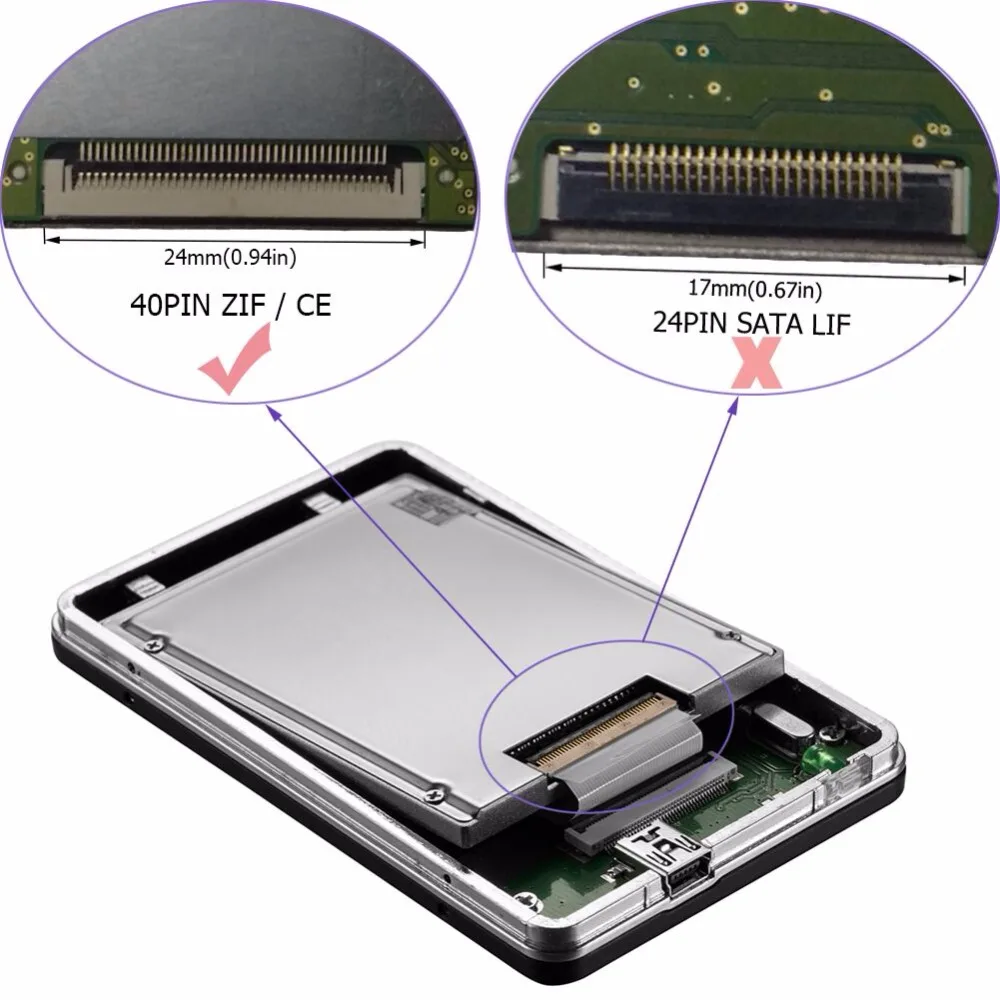 24mm(0.94in)

40PIN ZIF / CE

17mm(0.67in)

24PIN SATA LIF