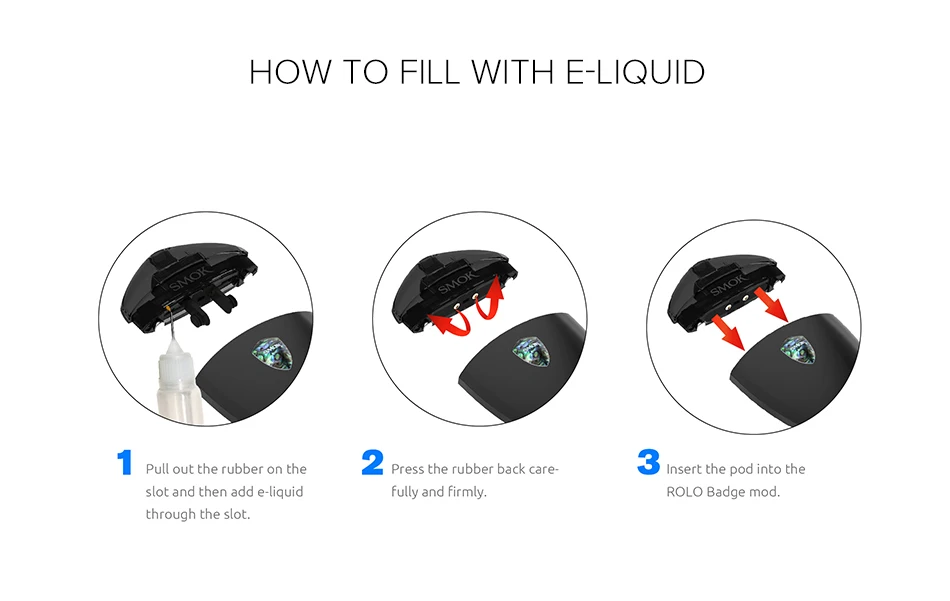 HOW TO FILL WITH E-LIQUID

SMOK

SMOK

SMOK

1 Pull out the rubber on the slot and then add e-liquid through the slot.

2 Press the rubber back carefully and firmly.

3 Insert the pod into the ROLO Badge mod.