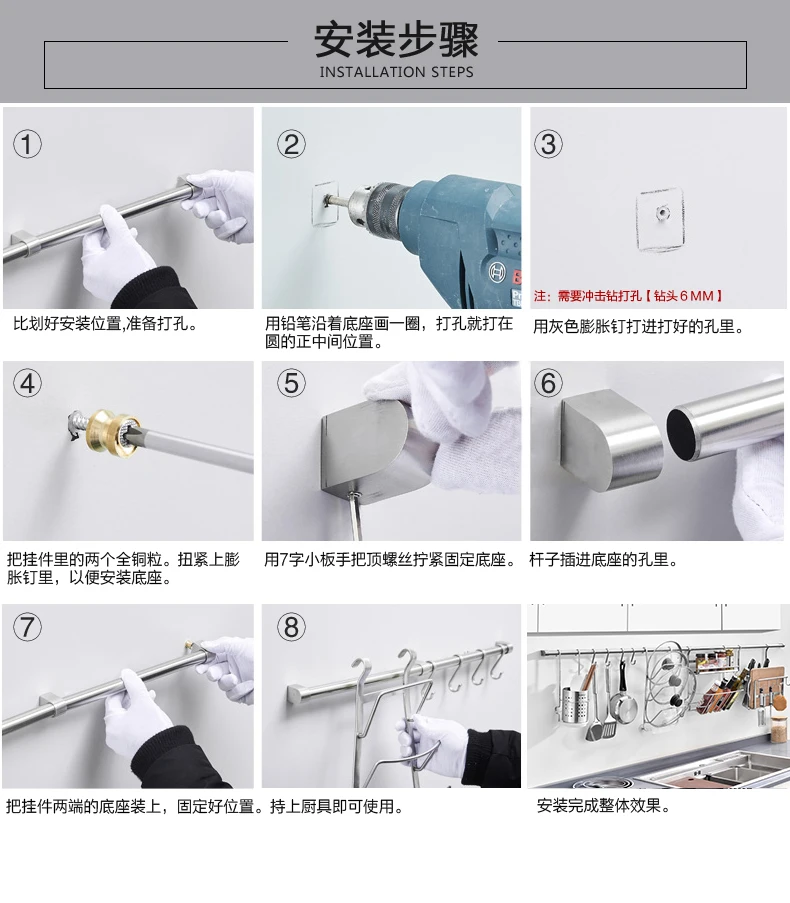 安装步骤
INSTALLATION STEPS

①
比划好安装位置,准备打孔。

②
用铅笔沿着底座画一圈，打孔就打在圆的正中间位置。

③
注：需要冲击钻打孔【钻头6MM】
用灰色膨胀钉打进打好的孔里。

④
把挂件里的两个全铜粒。扭紧上膨胀钉里，以便安装底座。

⑤
用7字小板手把顶螺丝拧紧固定底座。

⑥
杆子插进底座的孔里。

⑦
把挂件两端的底座装上，固定好位置。

⑧
持上厨具即可使用。

安装完成整体效果。