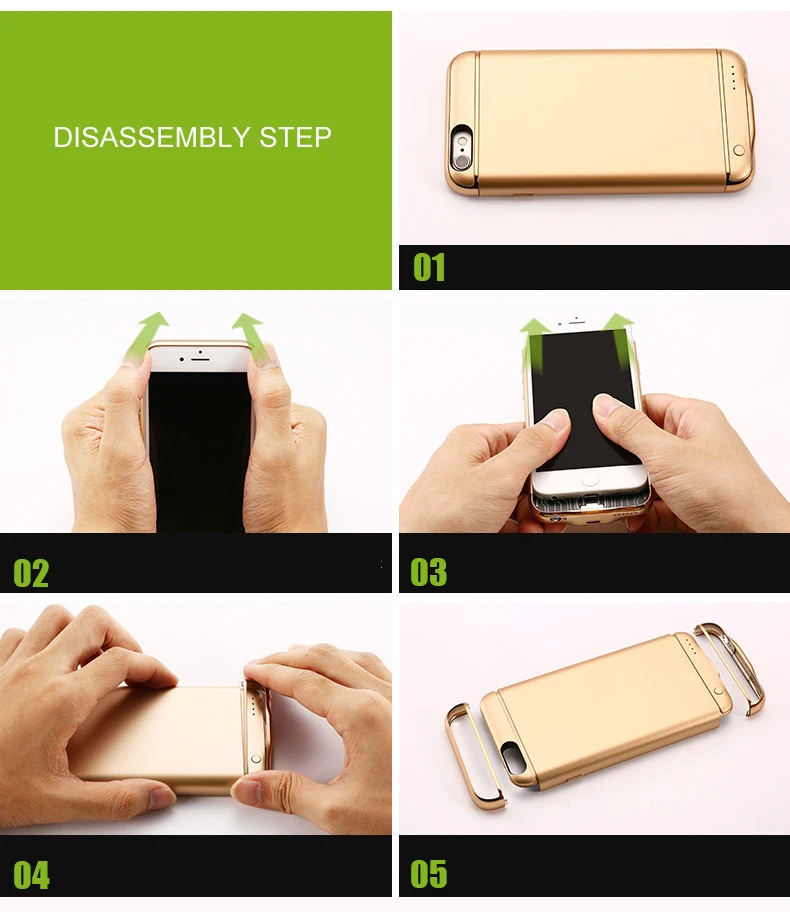 DISASSEMBLY STEP

01

02

03

04

05