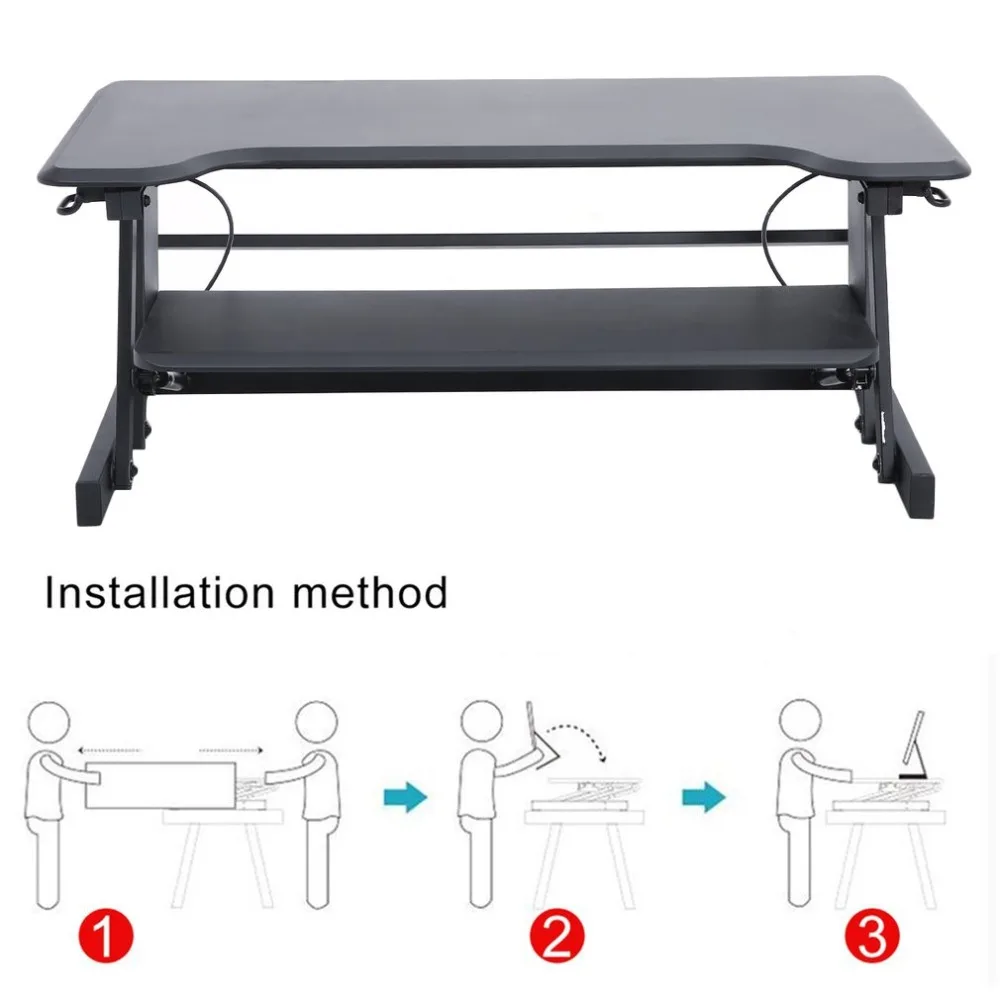 Installation method

1

2

3