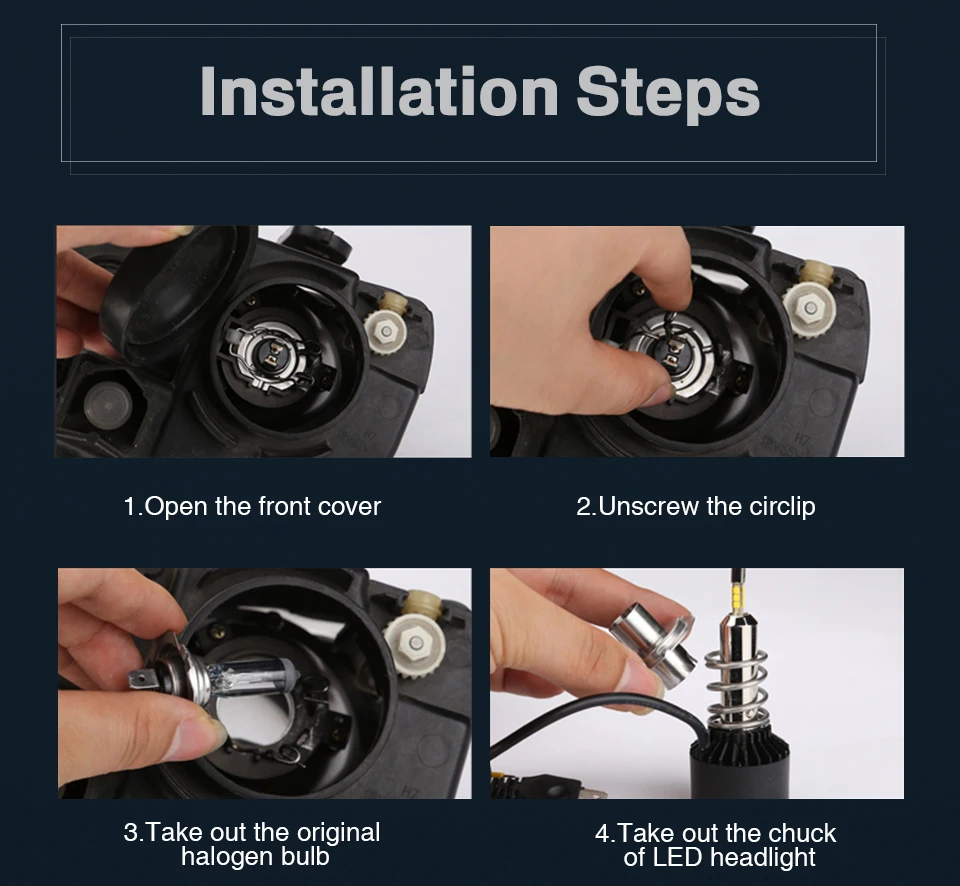 Installation Steps

1.Open the front cover

2.Unscrew the circlip

3.Take out the original halogen bulb

4.Take out the chuck of LED headlight