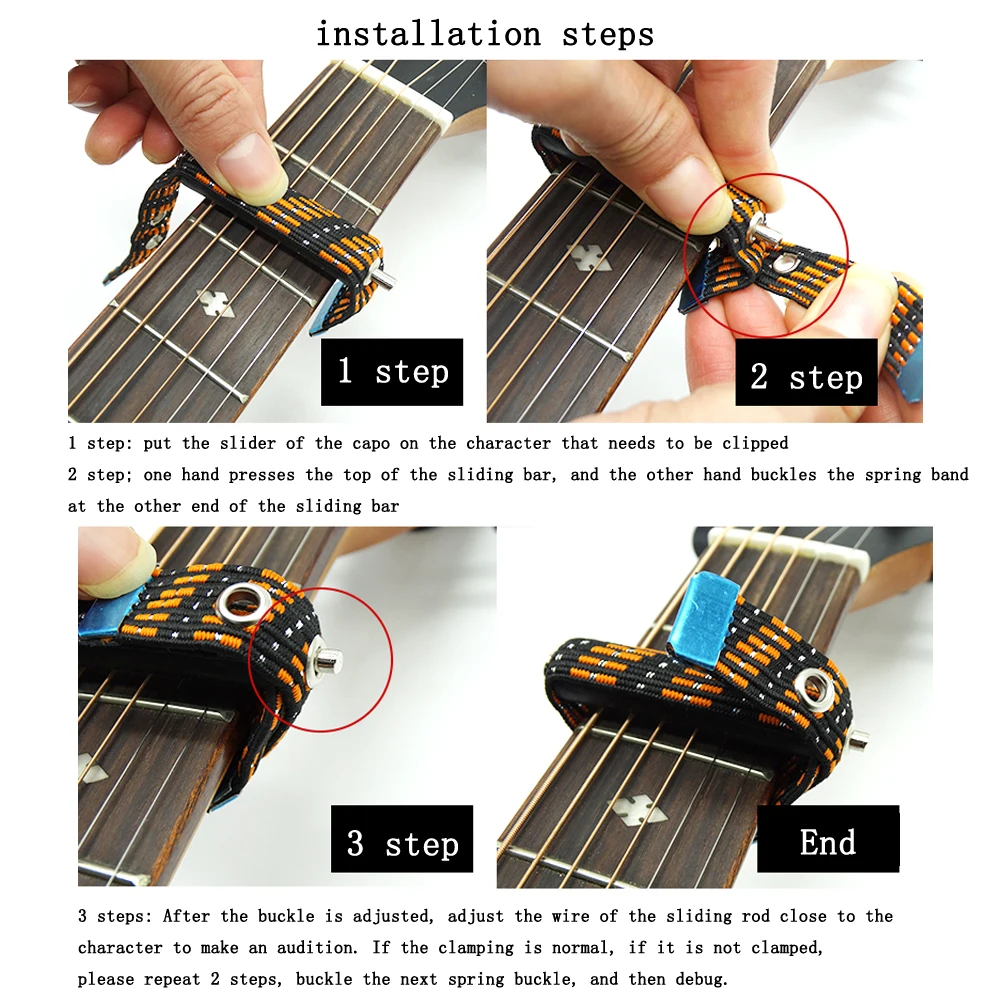 installation steps

1 step

2 step

1 step: put the slider of the capo on the character that needs to be clipped
2 step; one hand presses the top of the sliding bar, and the other hand buckles the spring band at the other end of the sliding bar

3 step

End

3 steps: After the buckle is adjusted, adjust the wire of the sliding rod close to the character to make an audition. If the clamping is normal, if it is not clamped, please repeat 2 steps, buckle the next spring buckle, and then debug.