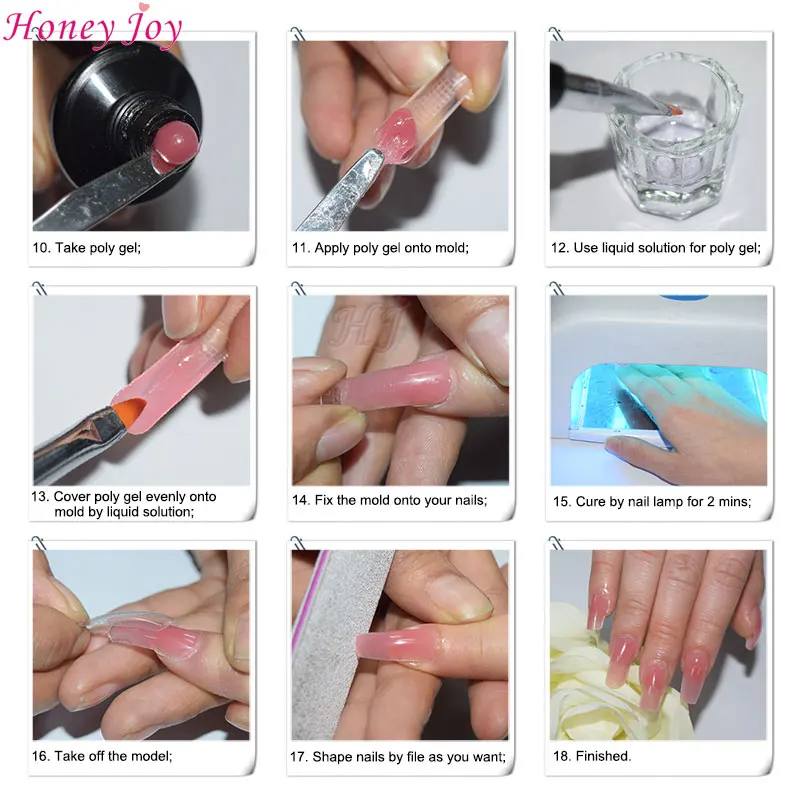 Honey Joy

10. Take poly gel;

11. Apply poly gel onto mold;

12. Use liquid solution for poly gel;

13. Cover poly gel evenly onto mold by liquid solution;

14. Fix the mold onto your nails;

15. Cure by nail lamp for 2 mins;

16. Take off the model;

17. Shape nails by file as you want;

18. Finished.

HJ