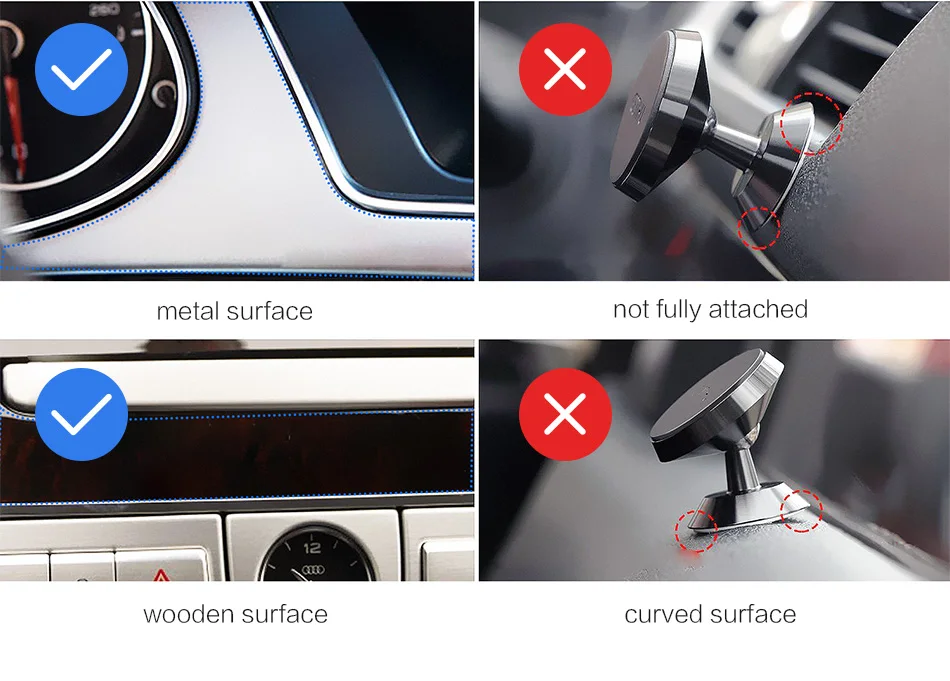 250

metal surface

not fully attached

12

wooden surface

curved surface