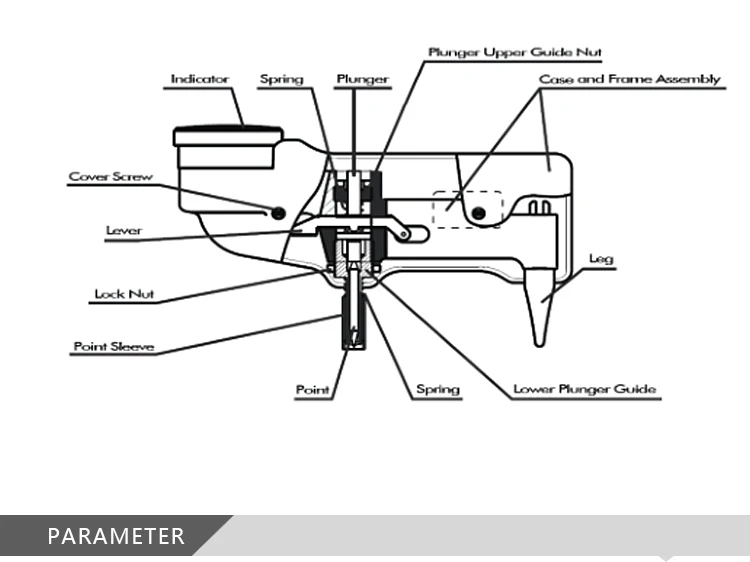 Plunger Upper Guide Nut
Indicator
Spring
Plunger
Case and Frame Assembly
Cover Screw
Lever
Leg
Lock Nut
Point Sleeve
Point
Spring
Lower Plunger Guide

PARAMETER