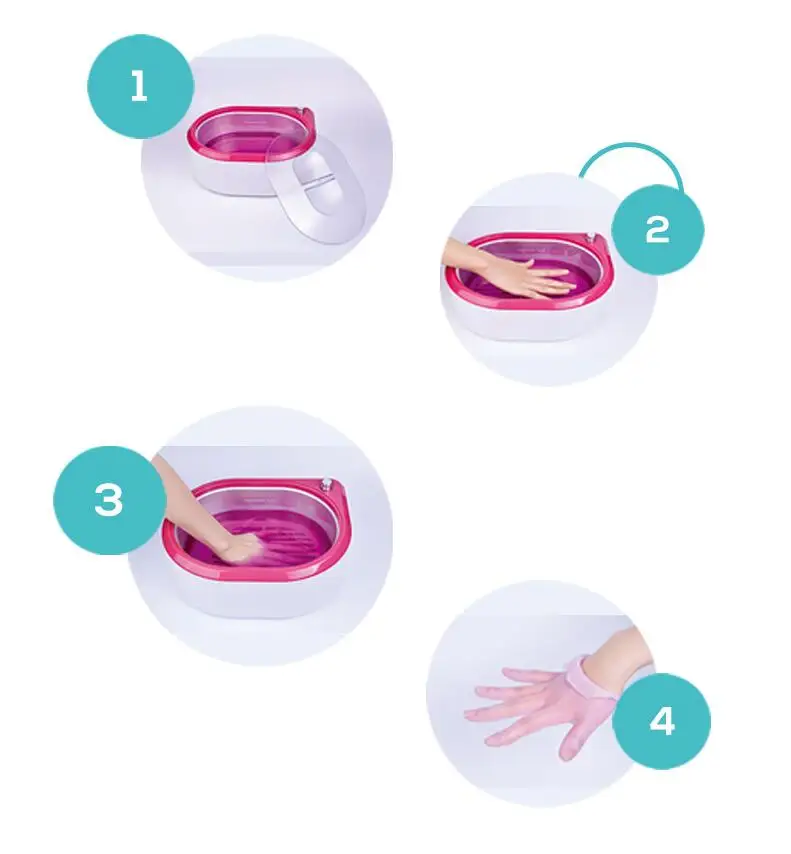 1

2

3

4