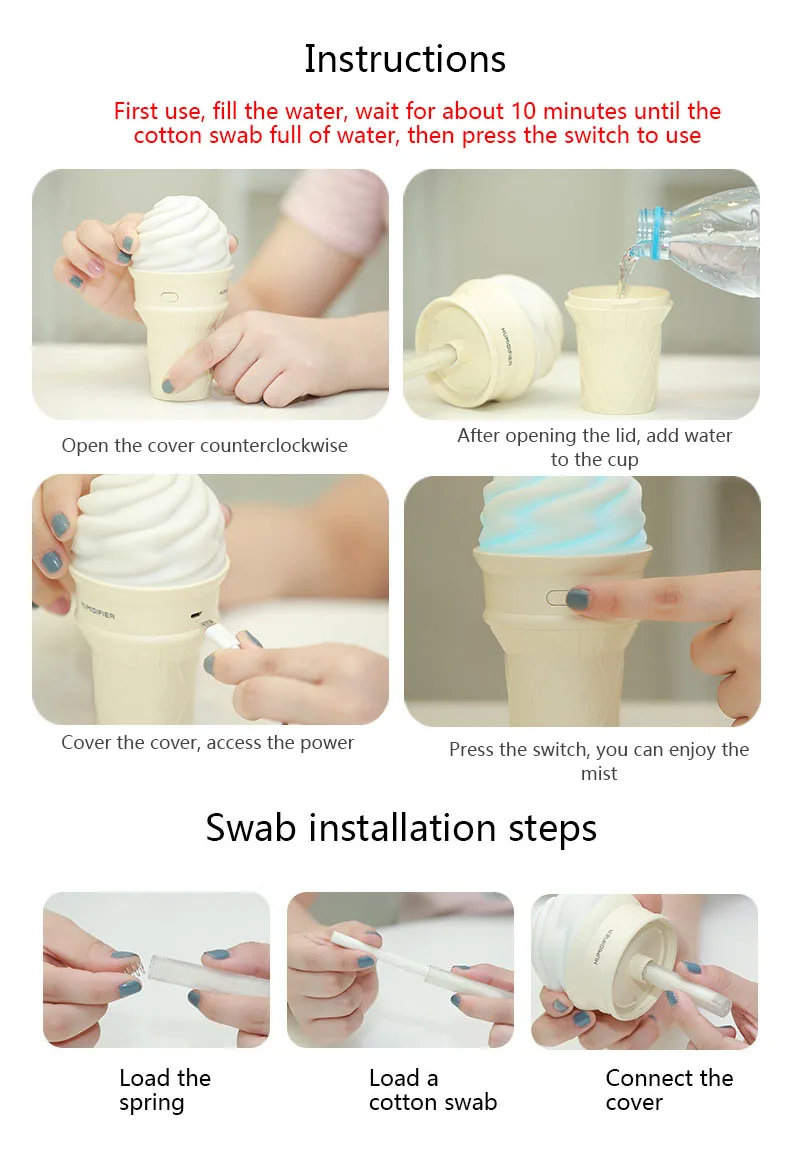 Instructions

First use, fill the water, wait for about 10 minutes until the cotton swab full of water, then press the switch to use

HUMIDIFIER

Open the cover counterclockwise

After opening the lid, add water to the cup

HUMIDIFIER

Cover the cover, access the power

Press the switch, you can enjoy the mist

Swab installation steps

HUMIDIFIER

Load the spring

Load a cotton swab

Connect the cover