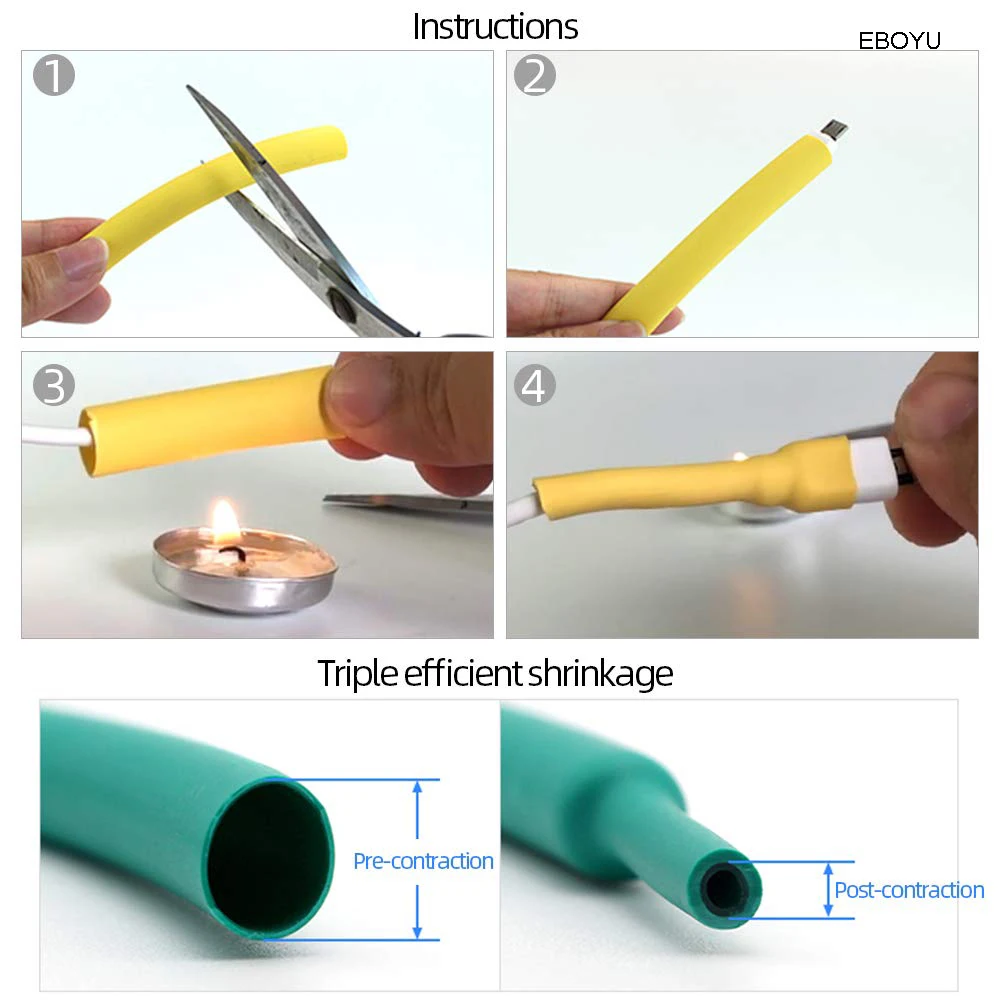 Instructions

EBOYU

1

2

3

4

Triple efficient shrinkage

Pre-contraction

Post-contraction