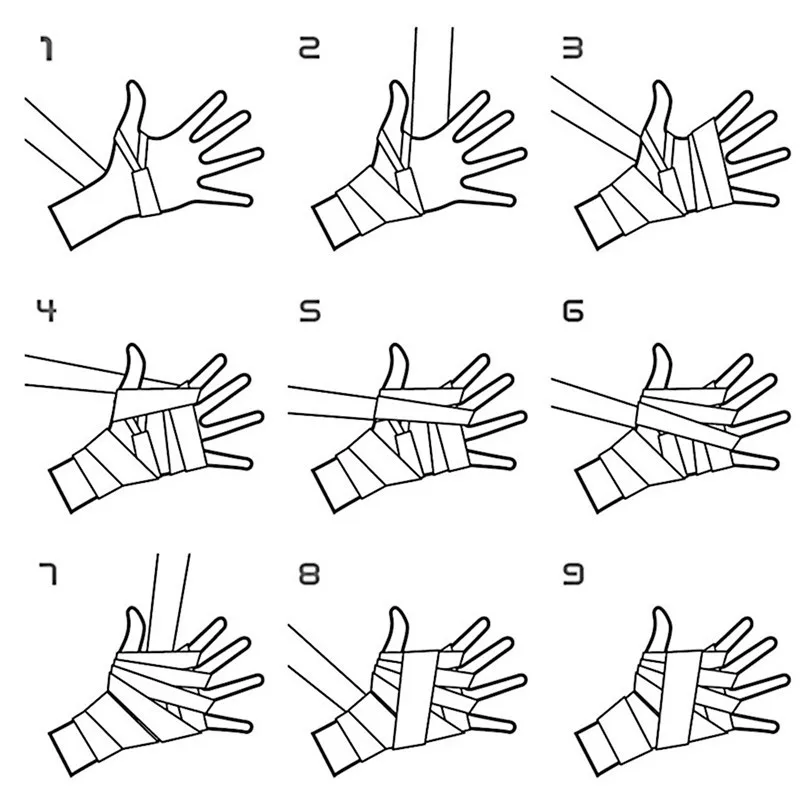 1

2

3

4

5

6

7

8

9