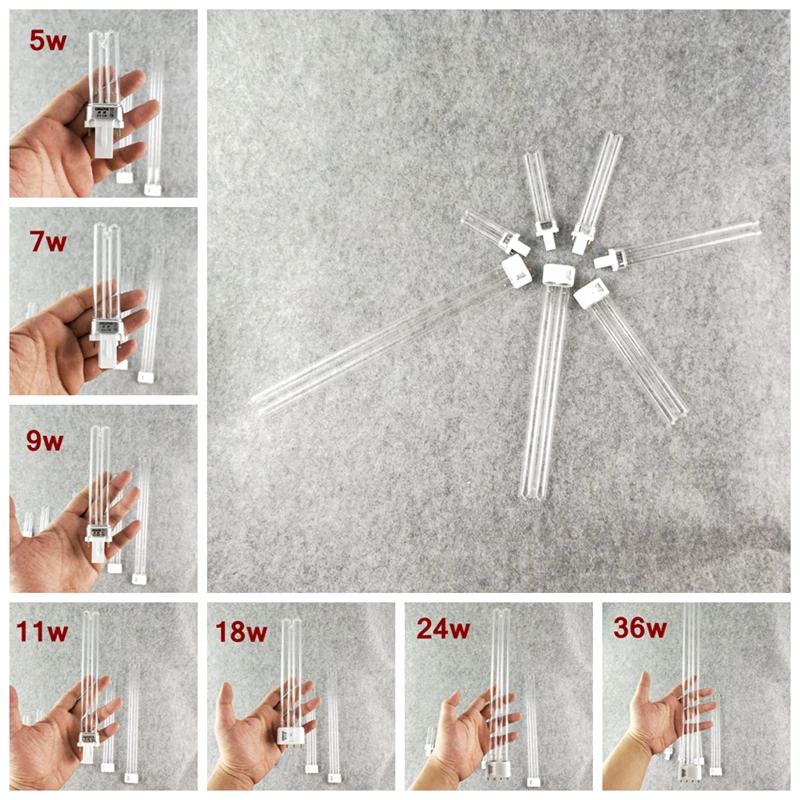 5w

7w

9w

11w

18w

24w

36w