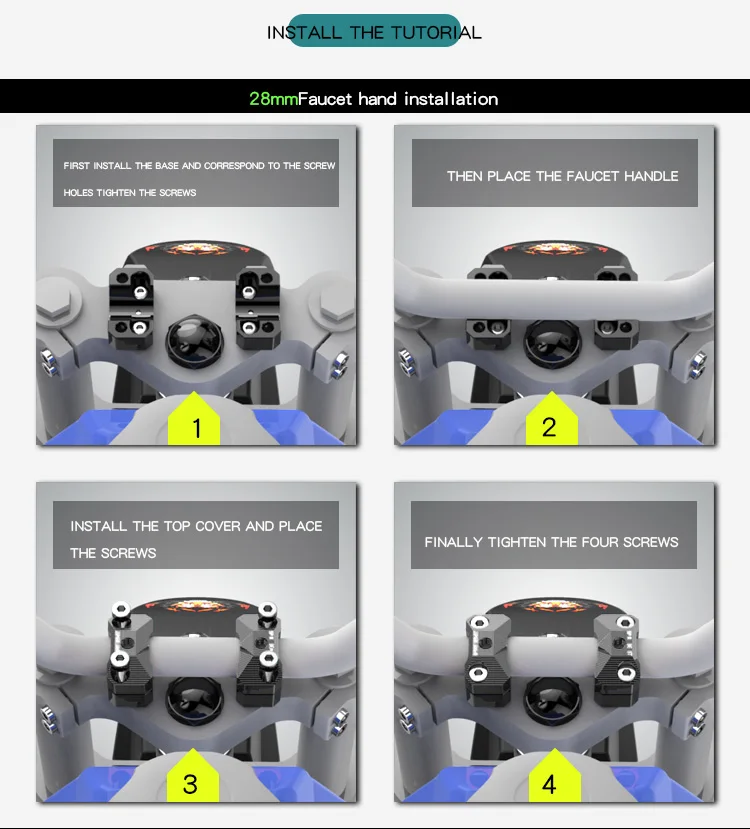 INSTALL THE TUTORIAL

28mmFaucet hand installation

FIRST INSTALL THE BASE AND CORRESPOND TO THE SCREW HOLES TIGHTEN THE SCREWS

1

THEN PLACE THE FAUCET HANDLE

2

INSTALL THE TOP COVER AND PLACE THE SCREWS

3

FINALLY TIGHTEN THE FOUR SCREWS

4