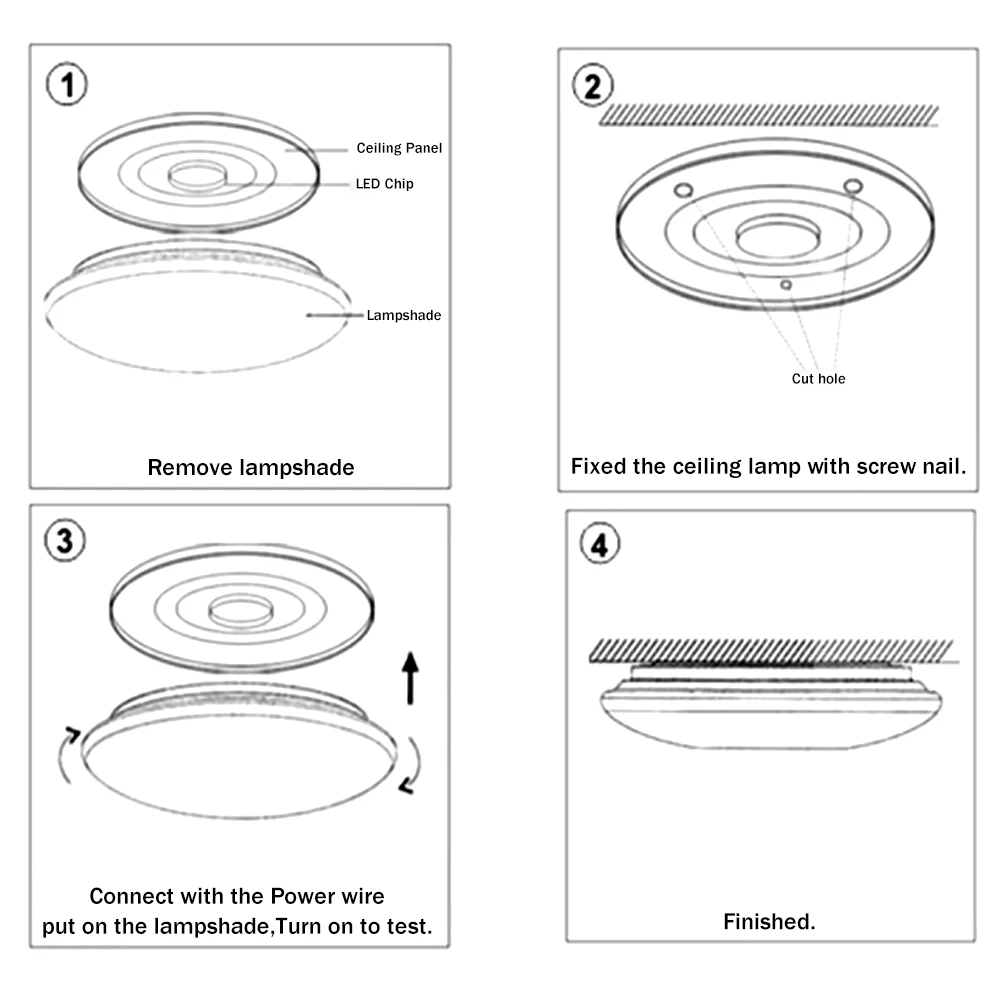 1

Ceiling Panel

LED Chip

Lampshade

Remove lampshade

2

Cut hole

Fixed the ceiling lamp with screw nail.

3

Connect with the Power wire
put on the lampshade,Turn on to test.

4

Finished.