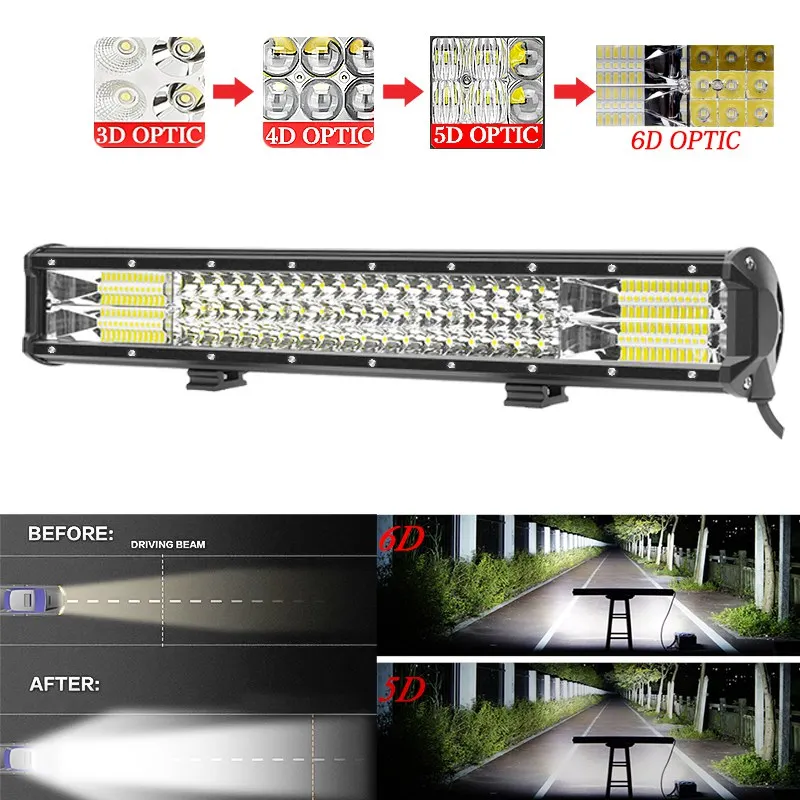 3D OPTIC
4D OPTIC
5D OPTIC
6D OPTIC

BEFORE:
DRIVING BEAM
AFTER:

6D
5D