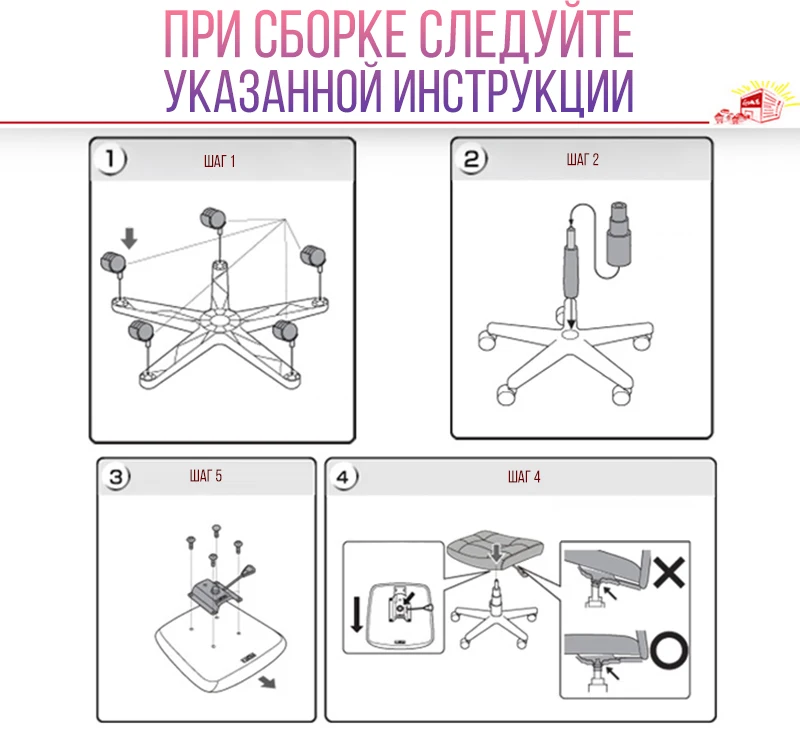 ПРИ СБОРКЕ СЛЕДУЙТЕ УКАЗАННОЙ ИНСТРУКЦИИ

1
ШАГ 1

2
ШАГ 2

3
ШАГ 5

4
ШАГ 4