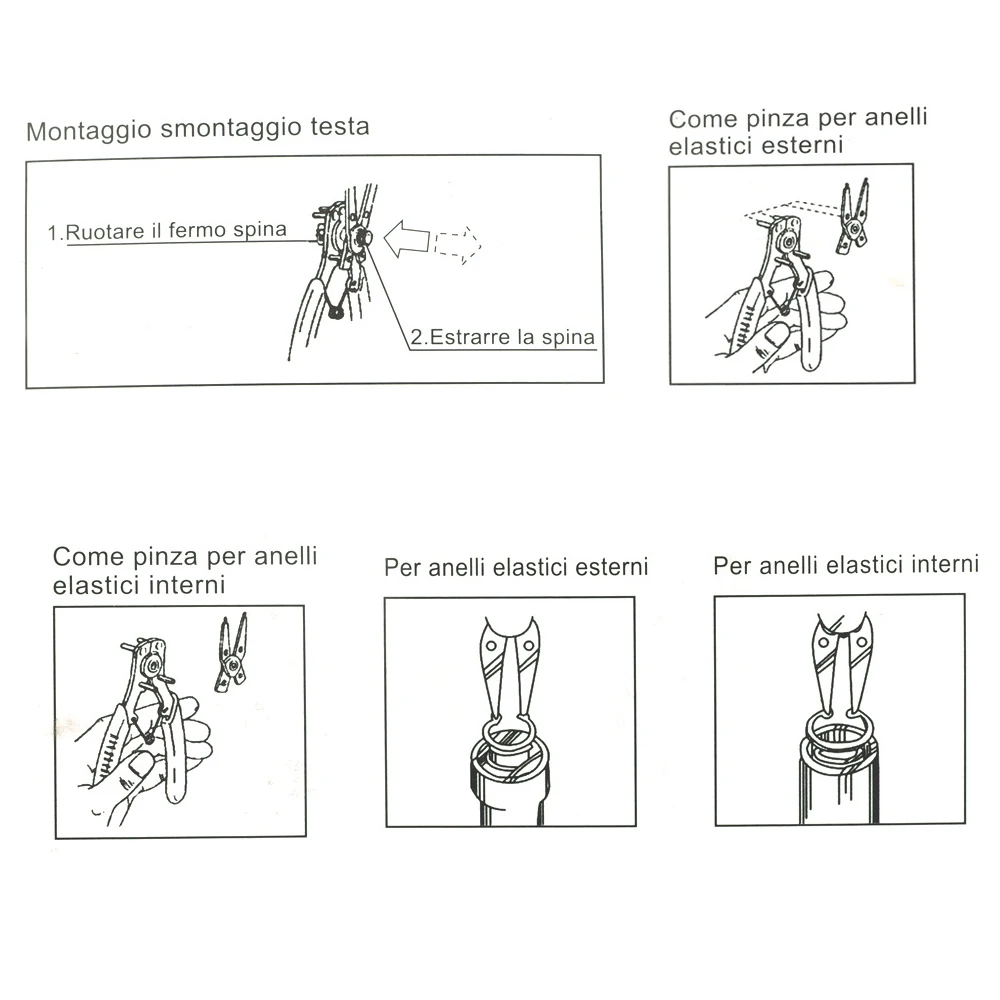 Montaggio smontaggio testa

1.Ruotare il fermo spina

2.Estrarre la spina

Come pinza per anelli elastici esterni

Come pinza per anelli elastici interni

Per anelli elastici esterni

Per anelli elastici interni