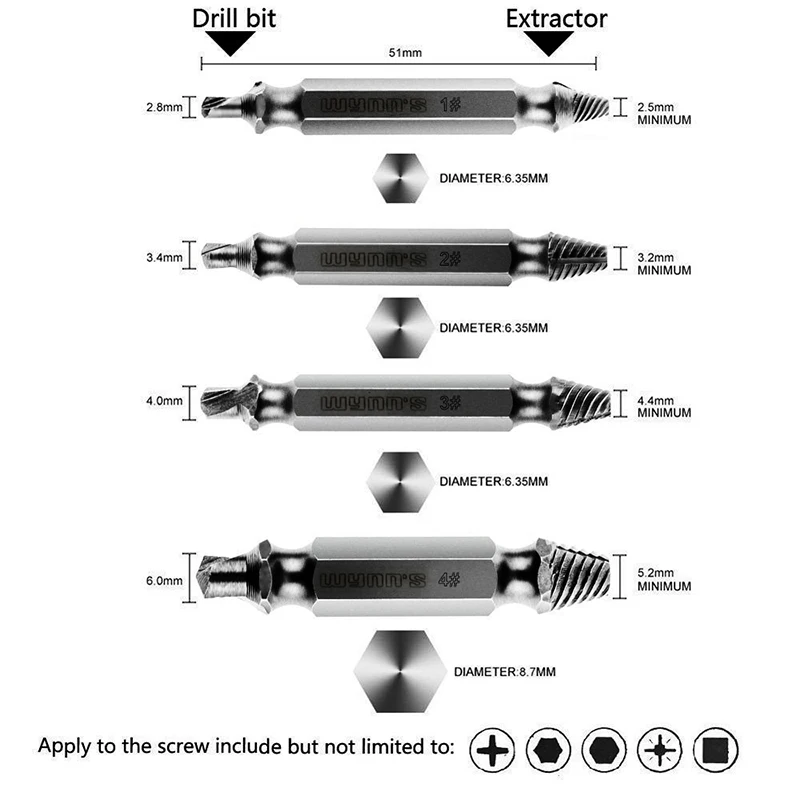 Drill bit
Extractor
51mm

2.8mm
wynn's 1#
2.5mm MINIMUM

DIAMETER:6.35MM

3.4mm
wynn's 2#
3.2mm MINIMUM

DIAMETER:6.35MM

4.0mm
wynn's 3#
4.4mm MINIMUM

DIAMETER:6.35MM

6.0mm
wynn's 4#
5.2mm MINIMUM

DIAMETER:8.7MM

Apply to the screw include but not limited to: