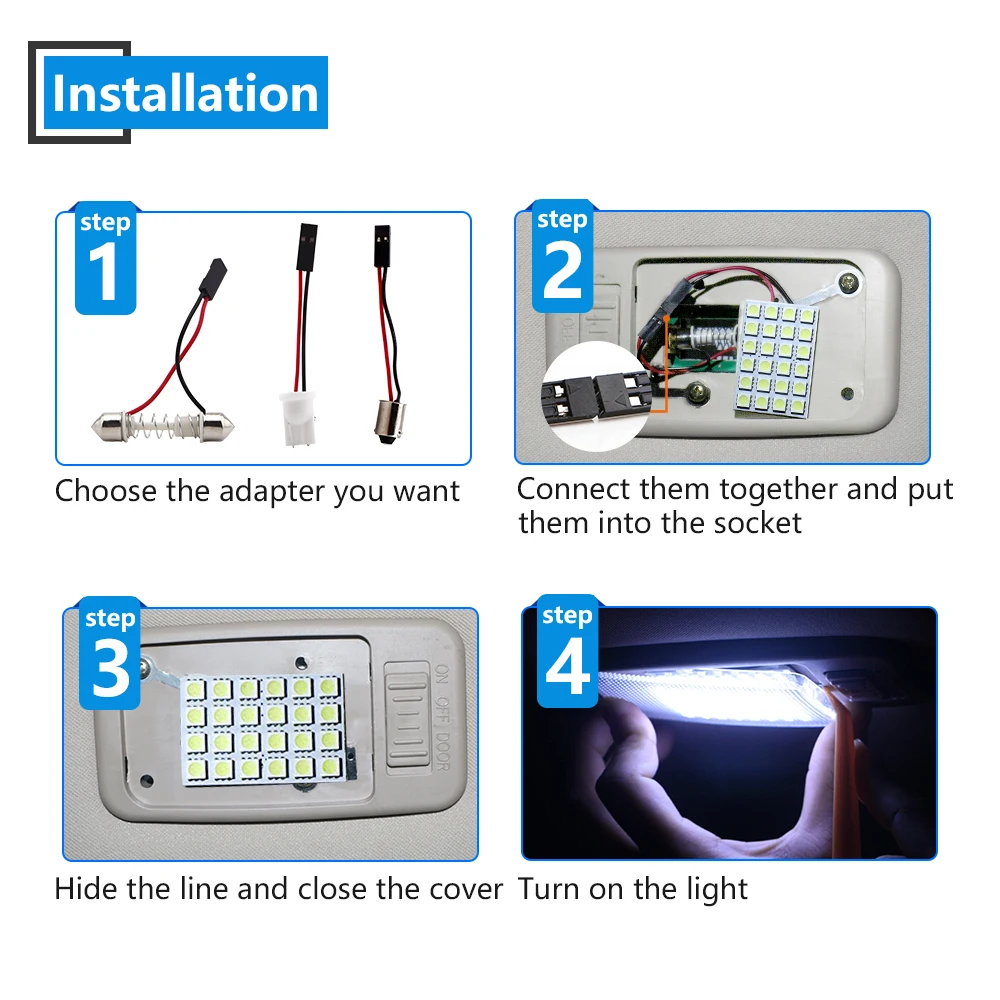 Installation

step
1

Choose the adapter you want

step
2

Connect them together and put them into the socket

step
3

ON OFF DOOR

Hide the line and close the cover

step
4

Turn on the light