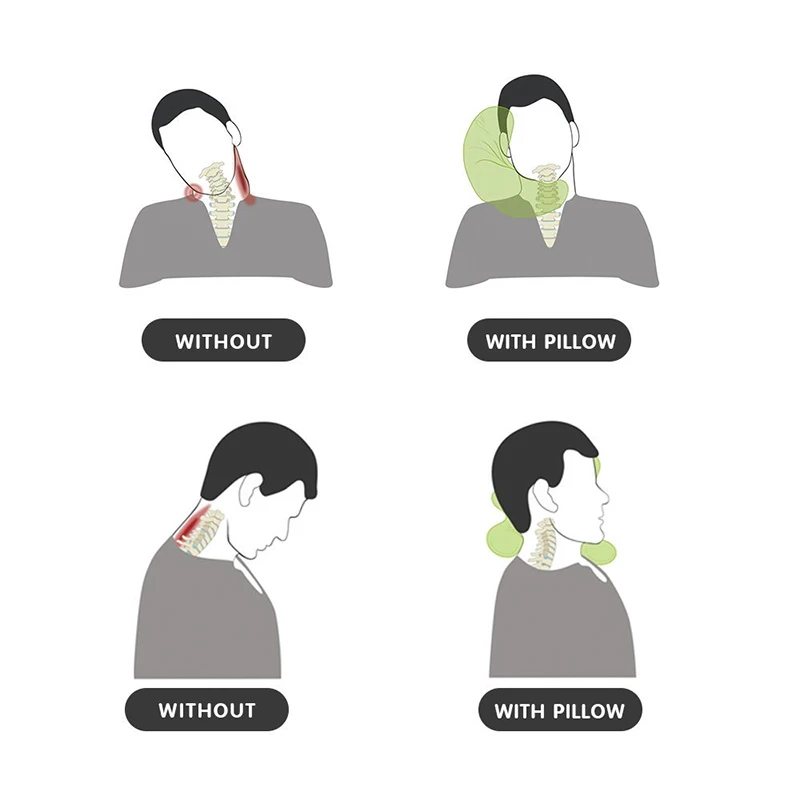 WITHOUT

WITH PILLOW

WITHOUT

WITH PILLOW