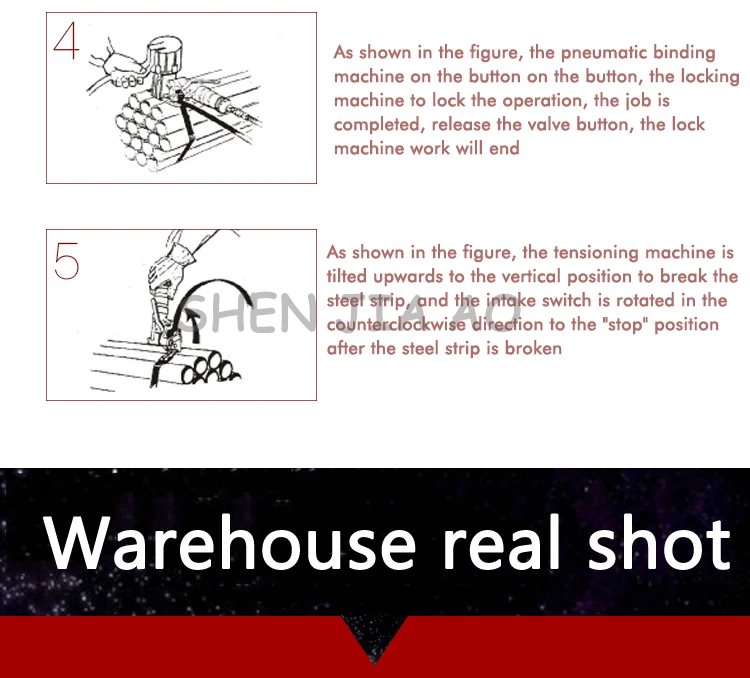 4

As shown in the figure, the pneumatic binding machine on the button on the button, the locking machine to lock the operation, the job is completed, release the valve button, the lock machine work will end

5

As shown in the figure, the tensioning machine is tilted upwards to the vertical position to break the steel strip, and the intake switch is rotated in the counterclockwise direction to the "stop" position after the steel strip is broken

SHEN JIA AO

Warehouse real shot