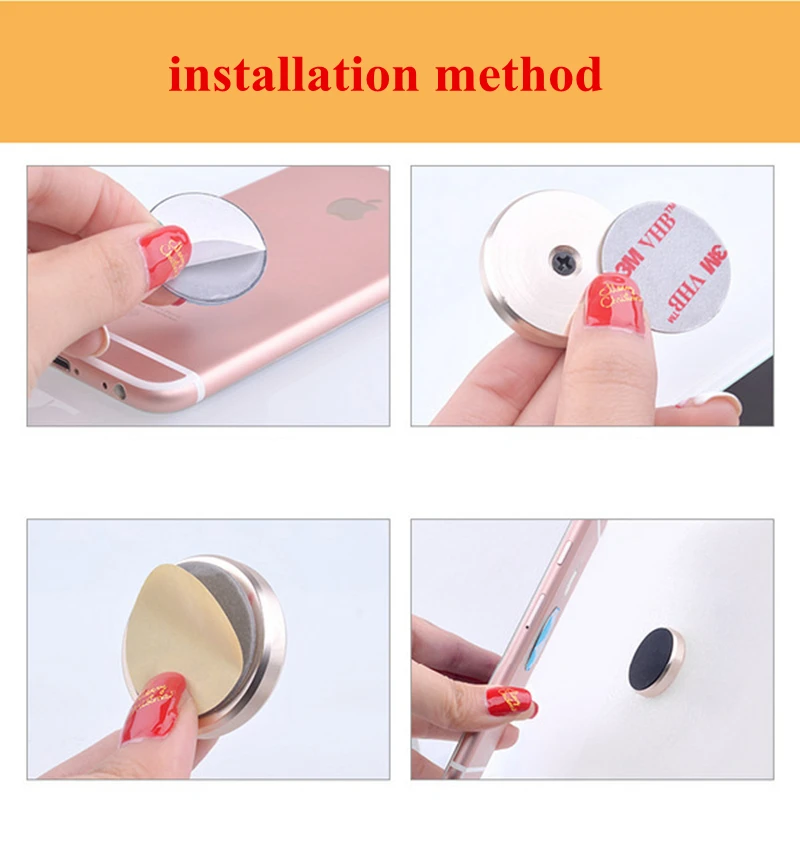 installation method

3M VHB™

3M VHB™