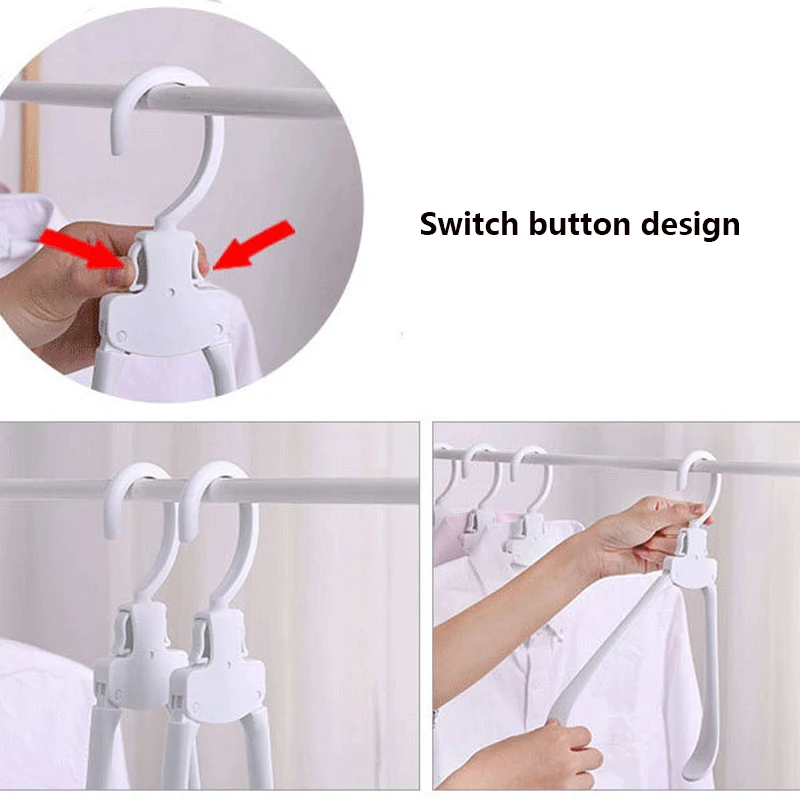 Switch button design