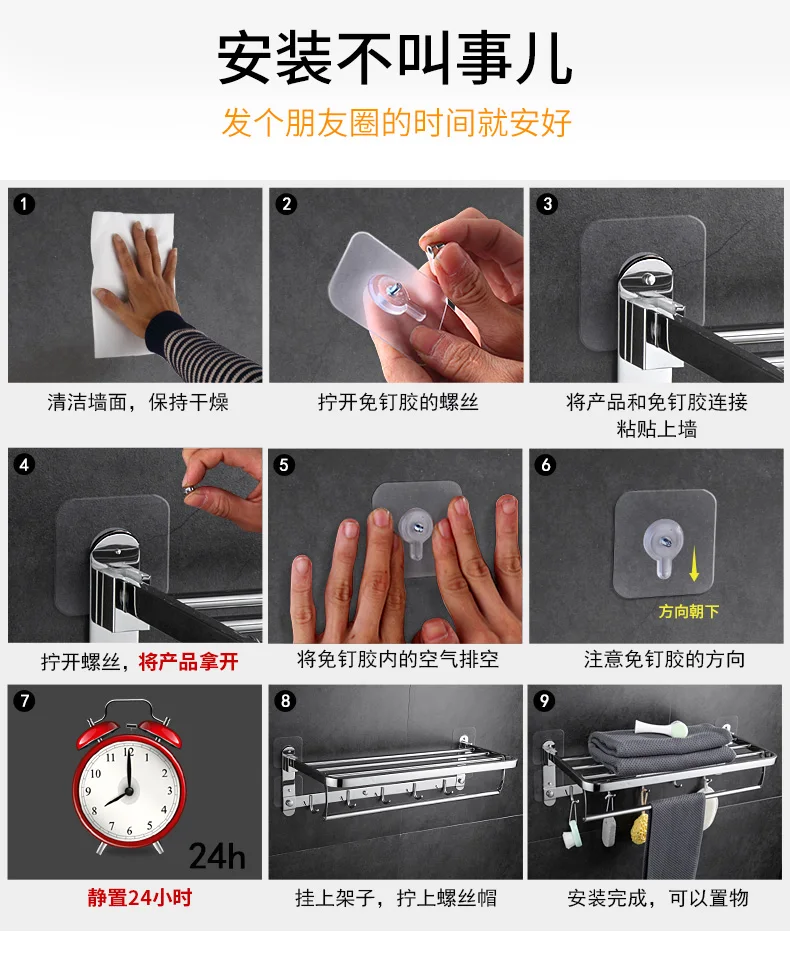 安装不叫事儿

发个朋友圈的时间就安好

1
清洁墙面，保持干燥

2
拧开免钉胶的螺丝

3
将产品和免钉胶连接粘贴上墙

4
拧开螺丝，将产品拿开

5
将免钉胶内的空气排空

6
方向朝下
注意免钉胶的方向

7
12 1 2 3 4 5 6 7 8 9 10 11
24h
静置24小时

8
挂上架子，拧上螺丝帽

9
安装完成，可以置物