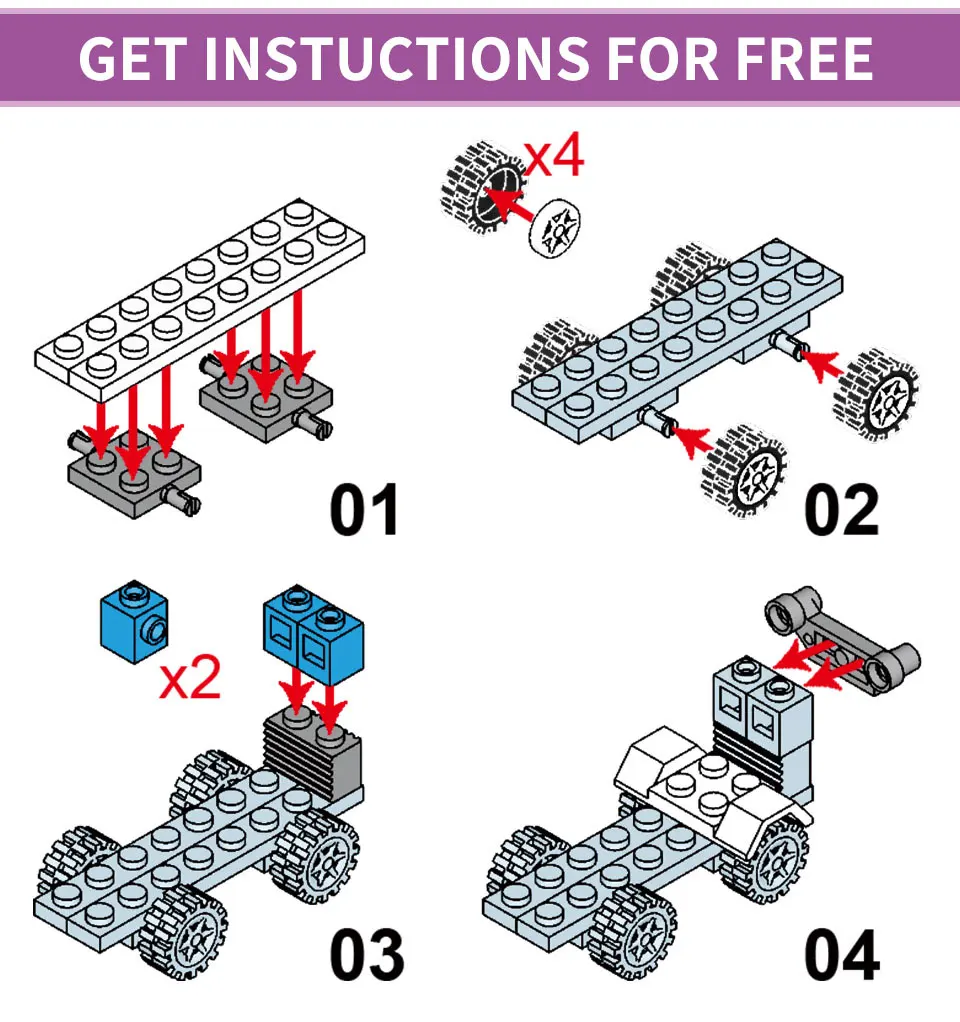 GET INSTUCTIONS FOR FREE

01

x4

02

x2

03

04