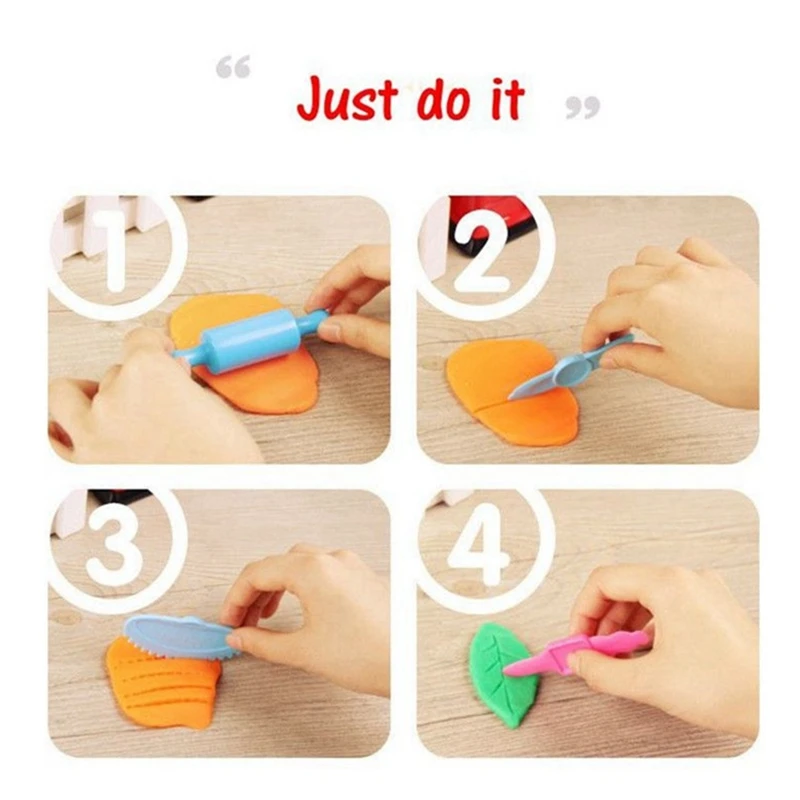 “ Just do it ”

1

2

3

4