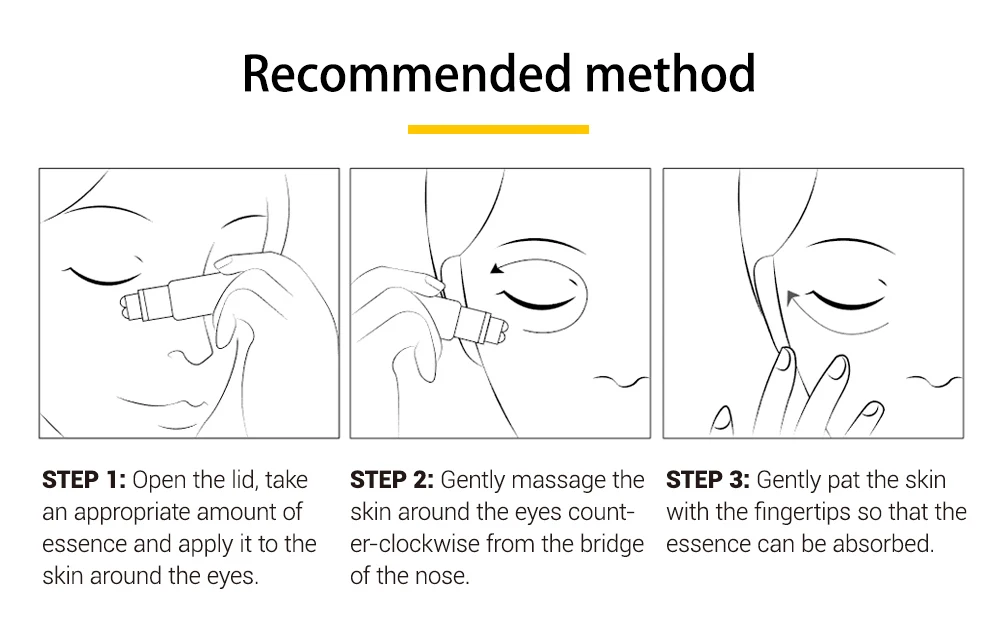 Recommended method

STEP 1: Open the lid, take an appropriate amount of essence and apply it to the skin around the eyes.

STEP 2: Gently massage the skin around the eyes counter-clockwise from the bridge of the nose.

STEP 3: Gently pat the skin with the fingertips so that the essence can be absorbed.