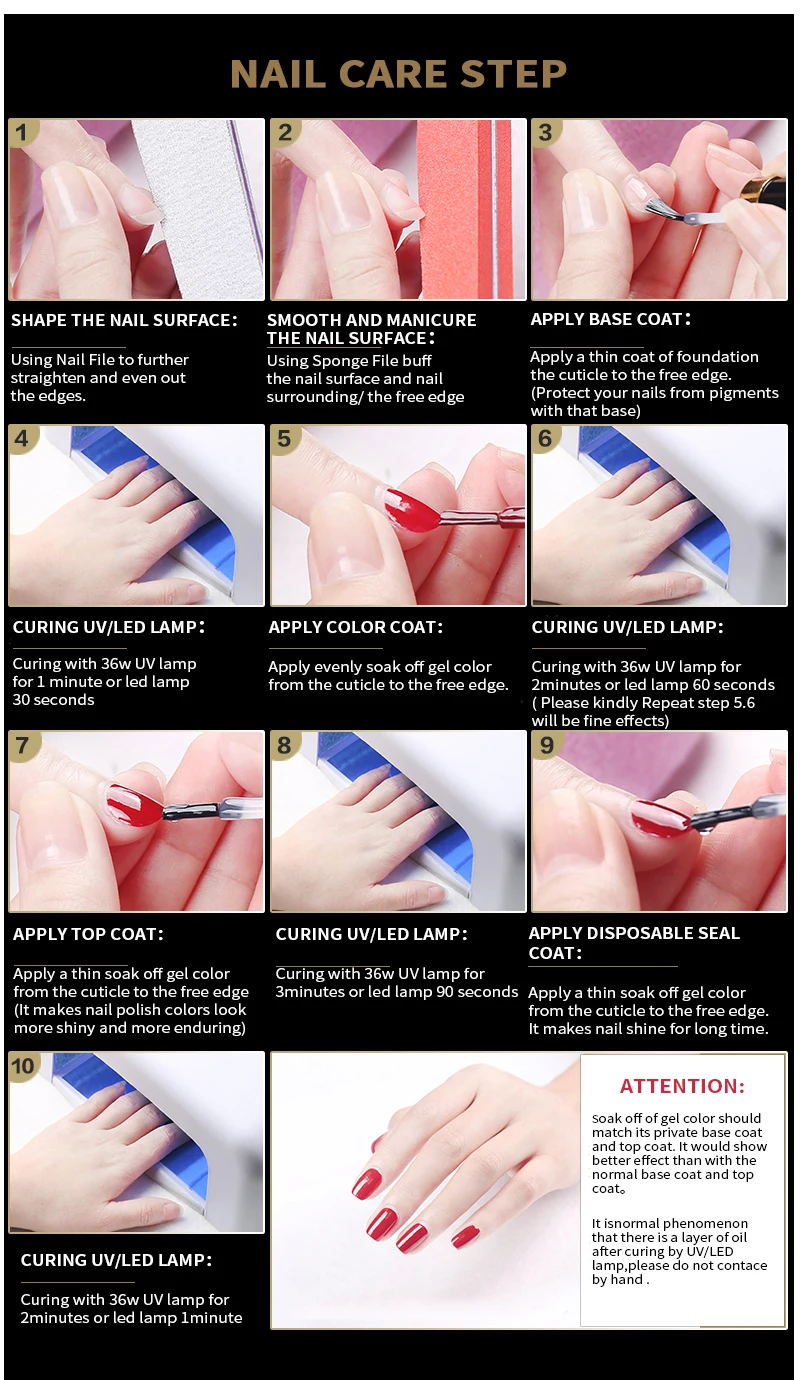 NAIL CARE STEP

1

SHAPE THE NAIL SURFACE:

Using Nail File to further straighten and even out the edges.

2

SMOOTH AND MANICURE THE NAIL SURFACE:

Using Sponge File buff the nail surface and nail surrounding/ the free edge

3

APPLY BASE COAT:

Apply a thin coat of foundation the cuticle to the free edge. (Protect your nails from pigments with that base)

4

CURING UV/LED LAMP:

Curing with 36w UV lamp for 1 minute or led lamp 30 seconds

5

APPLY COLOR COAT:

Apply evenly soak off gel color from the cuticle to the free edge.

6

CURING UV/LED LAMP:

Curing with 36w UV lamp for 2minutes or led lamp 60 seconds ( Please kindly Repeat step 5.6 will be fine effects)

7

APPLY TOP COAT:

Apply a thin soak off gel color from the cuticle to the free edge (It makes nail polish colors look more shiny and more enduring)

8

CURING UV/LED LAMP:

Curing with 36w UV lamp for 3minutes or led lamp 90 seconds

9

APPLY DISPOSABLE SEAL COAT:

Apply a thin soak off gel color from the cuticle to the free edge. It makes nail shine for long time.

10

CURING UV/LED LAMP:

Curing with 36w UV lamp for 2minutes or led lamp 1minute

ATTENTION:

Soak off of gel color should match its private base coat and top coat. It would show better effect than with the normal base coat and top coat。

It isnormal phenomenon that there is a layer of oil after curing by UV/LED lamp,please do not contace by hand .