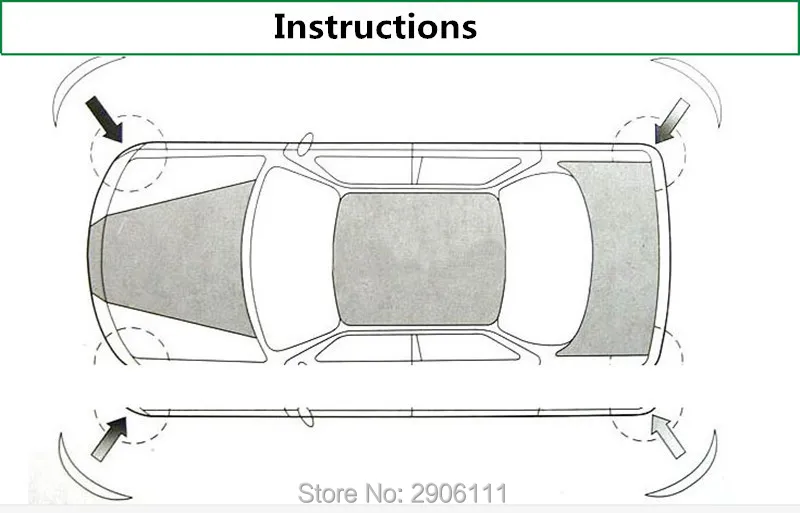 Instructions

Store No: 2906111