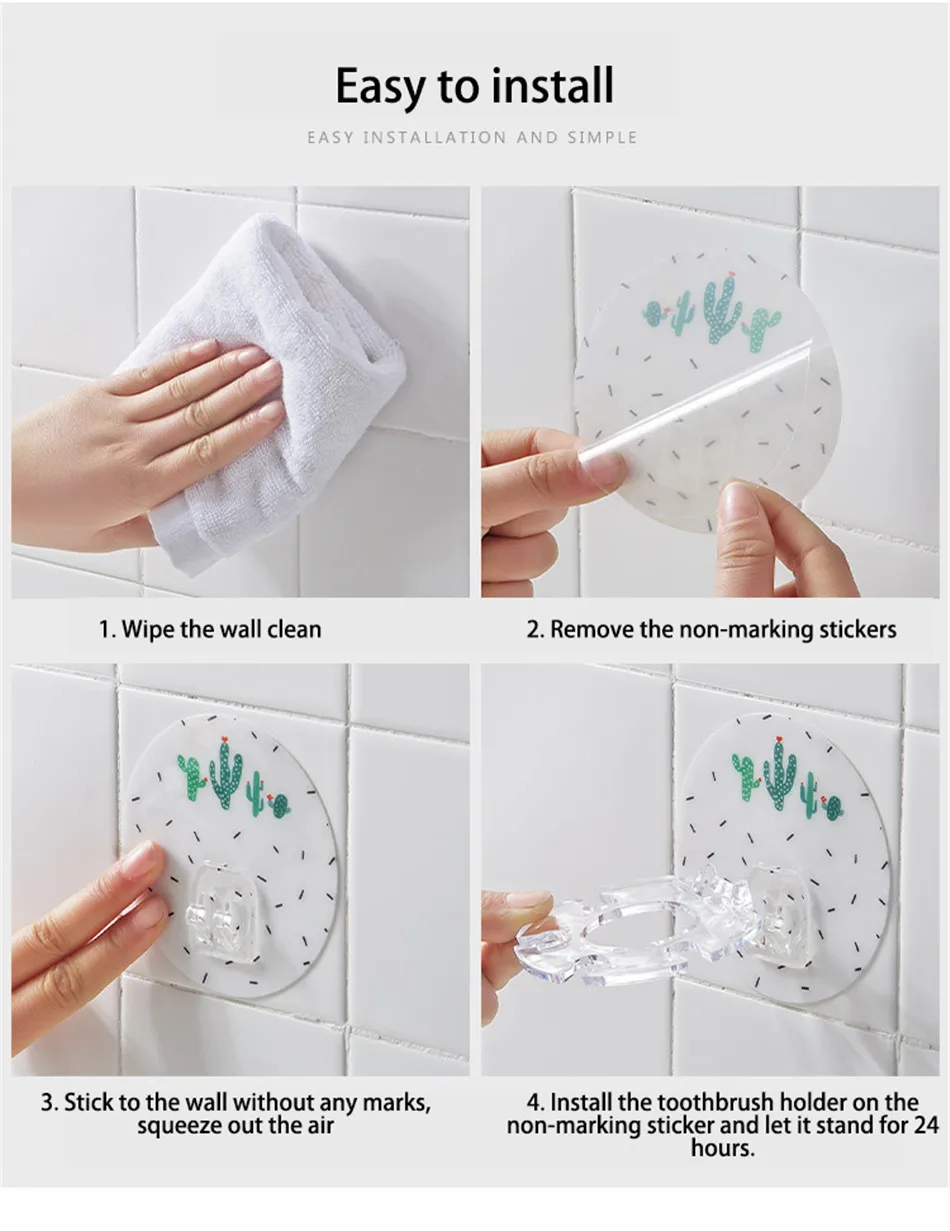 Easy to install

EASY INSTALLATION AND SIMPLE

1. Wipe the wall clean

2. Remove the non-marking stickers

3. Stick to the wall without any marks, squeeze out the air

4. Install the toothbrush holder on the non-marking sticker and let it stand for 24 hours.