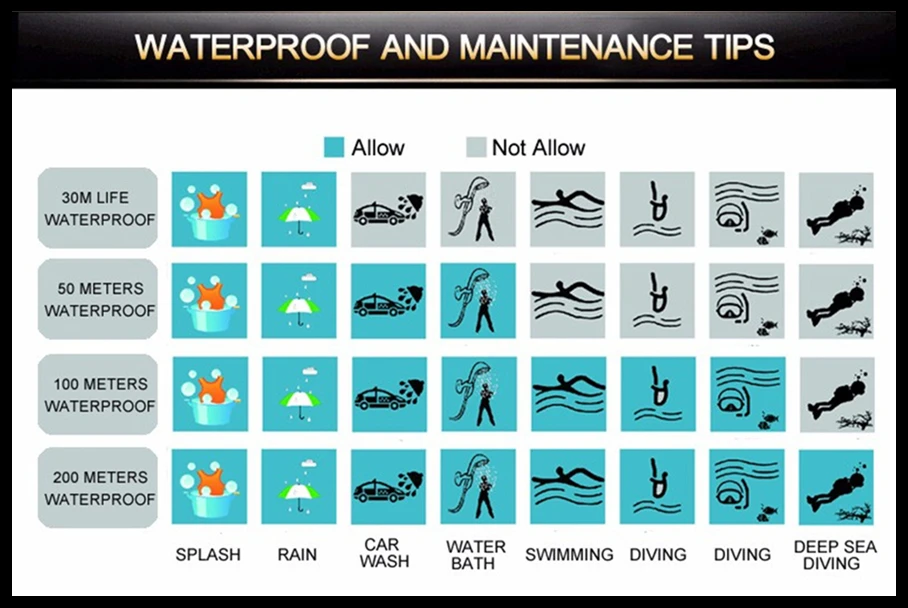 WATERPROOF AND MAINTENANCE TIPS

Allow Not Allow

30M LIFE WATERPROOF

50 METERS WATERPROOF

100 METERS WATERPROOF

200 METERS WATERPROOF

SPLASH RAIN CAR WASH WATER BATH SWIMMING DIVING DIVING DEEP SEA DIVING